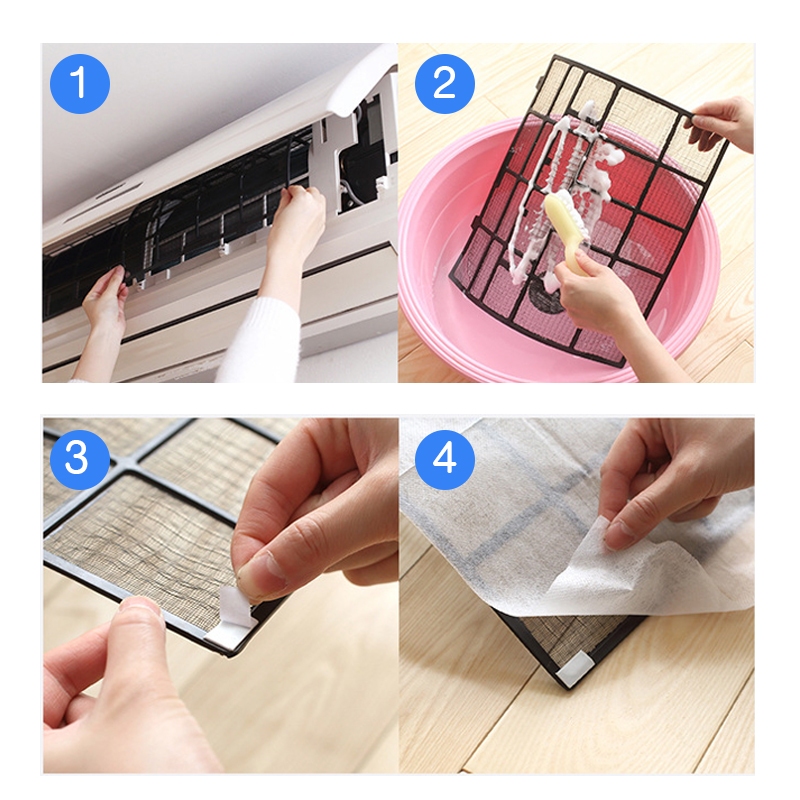 1

2

3

4