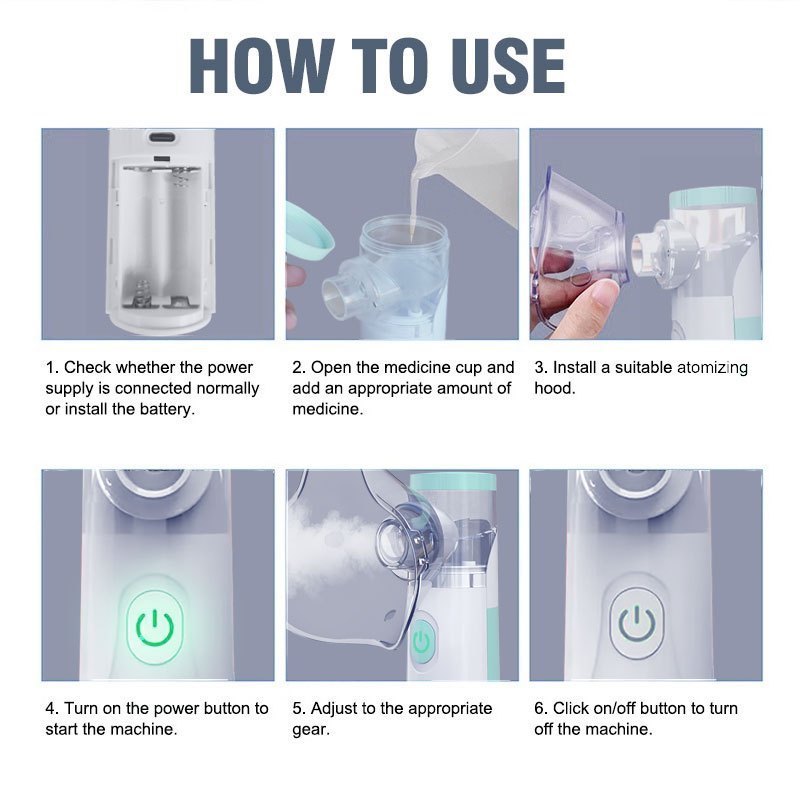 HOW TO USE

1. Check whether the power supply is connected normally or install the battery.

2. Open the medicine cup and add an appropriate amount of medicine.

3. Install a suitable atomizing hood.

4. Turn on the power button to start the machine.

5. Adjust to the appropriate gear.

6. Click on/off button to turn off the machine.