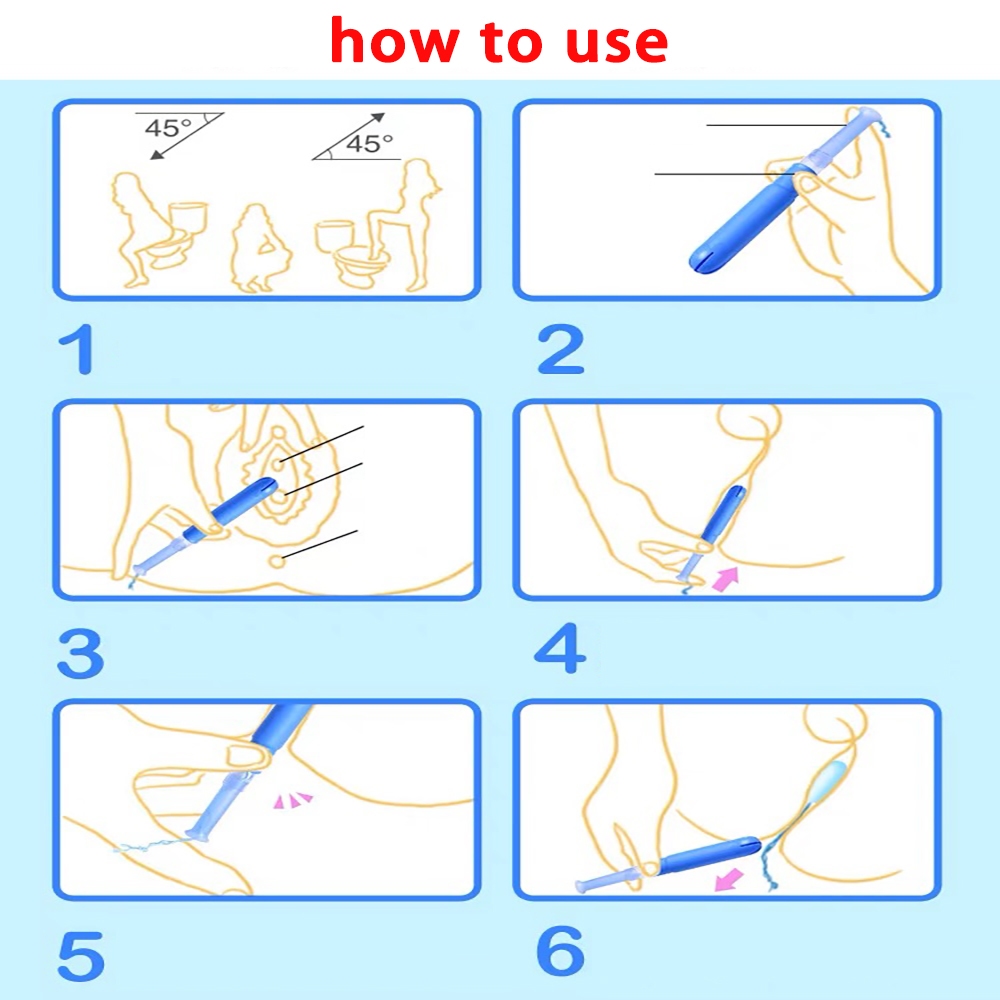 how to use

45°

45°

1

2

3

4

5

6