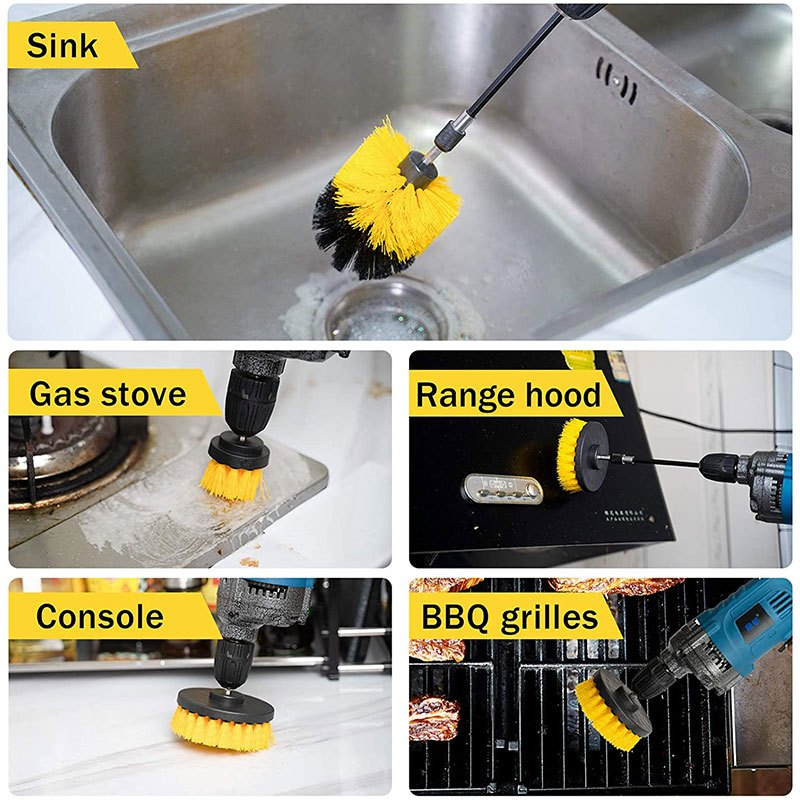 Sink

Gas stove

Range hood

Console

BBQ grilles