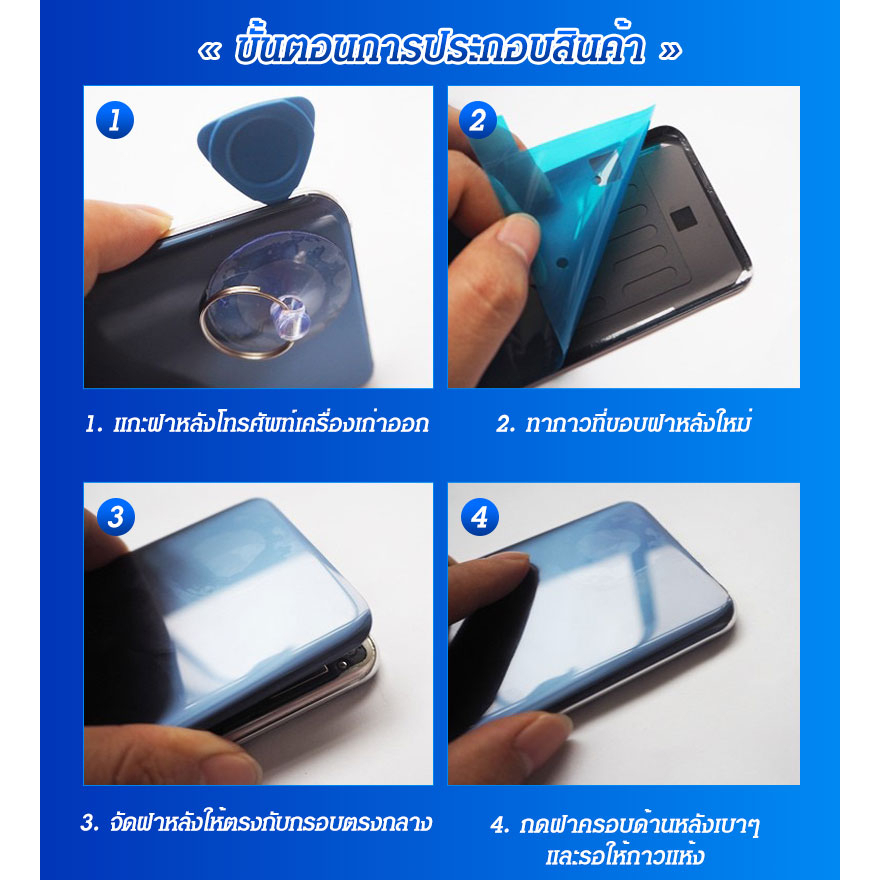 « ขั้นตอนการประกอบสินค้า »

1

2

1. แกะฝาหลังโทรศัพท์เครื่องเก่าออก

2. ทากาวที่ขอบฝาหลังใหม่

3

4

3. จัดฝาหลังให้ตรงกับกรอบตรงกลาง

4. กดฝาครอบด้านหลังเบาๆ และรอให้กาวแห้ง