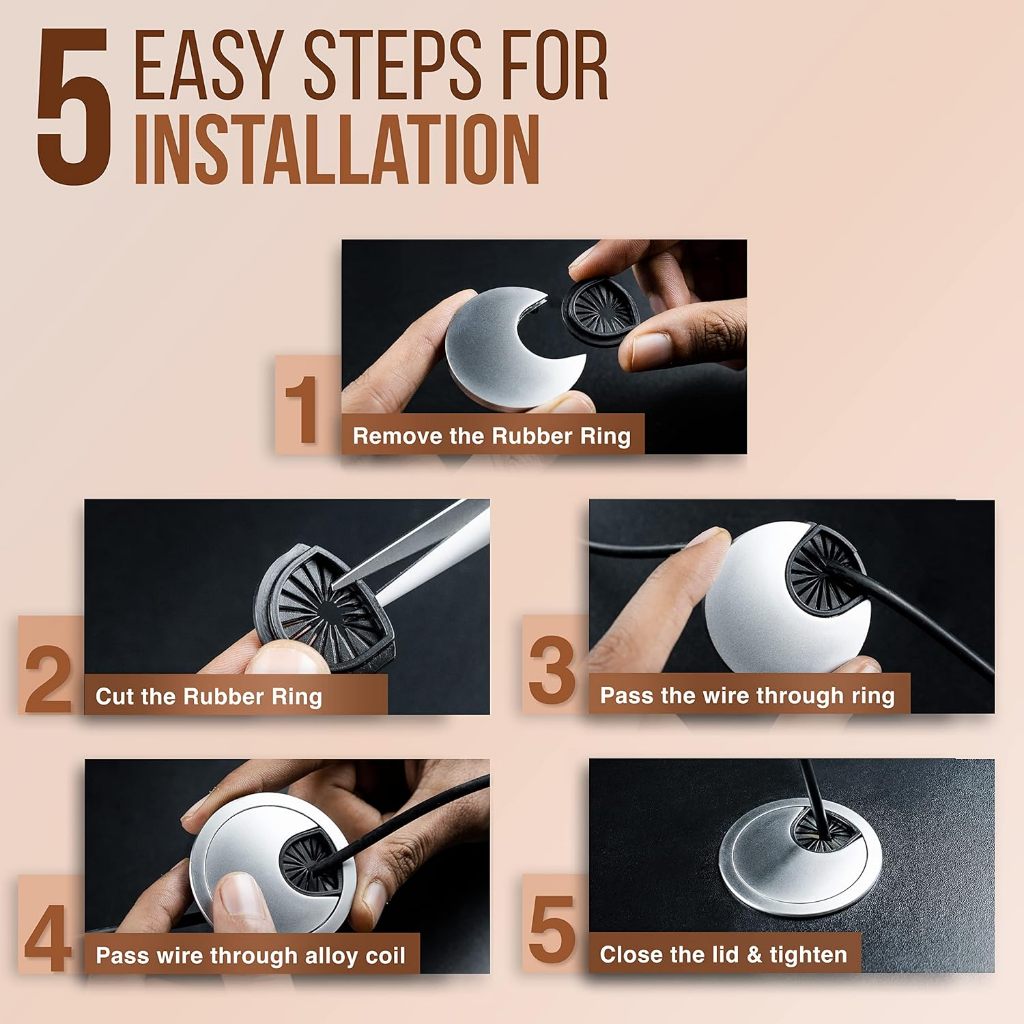 5 EASY STEPS FOR INSTALLATION

1 Remove the Rubber Ring

2 Cut the Rubber Ring

3 Pass the wire through ring

4 Pass wire through alloy coil

5 Close the lid & tighten