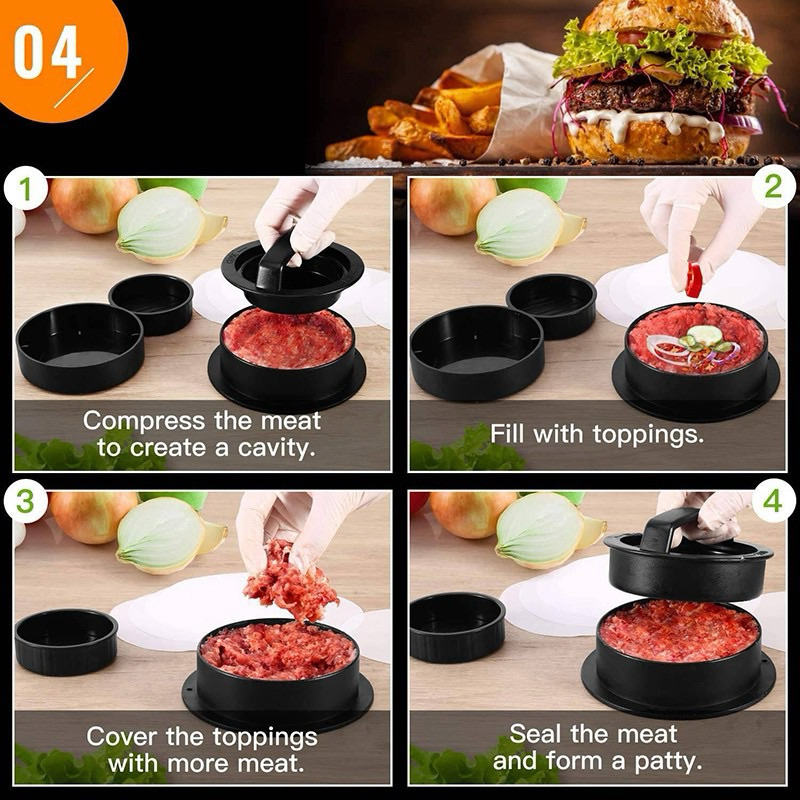 04

1

Compress the meat to create a cavity.

2

Fill with toppings.

3

Cover the toppings with more meat.

4

Seal the meat and form a patty.