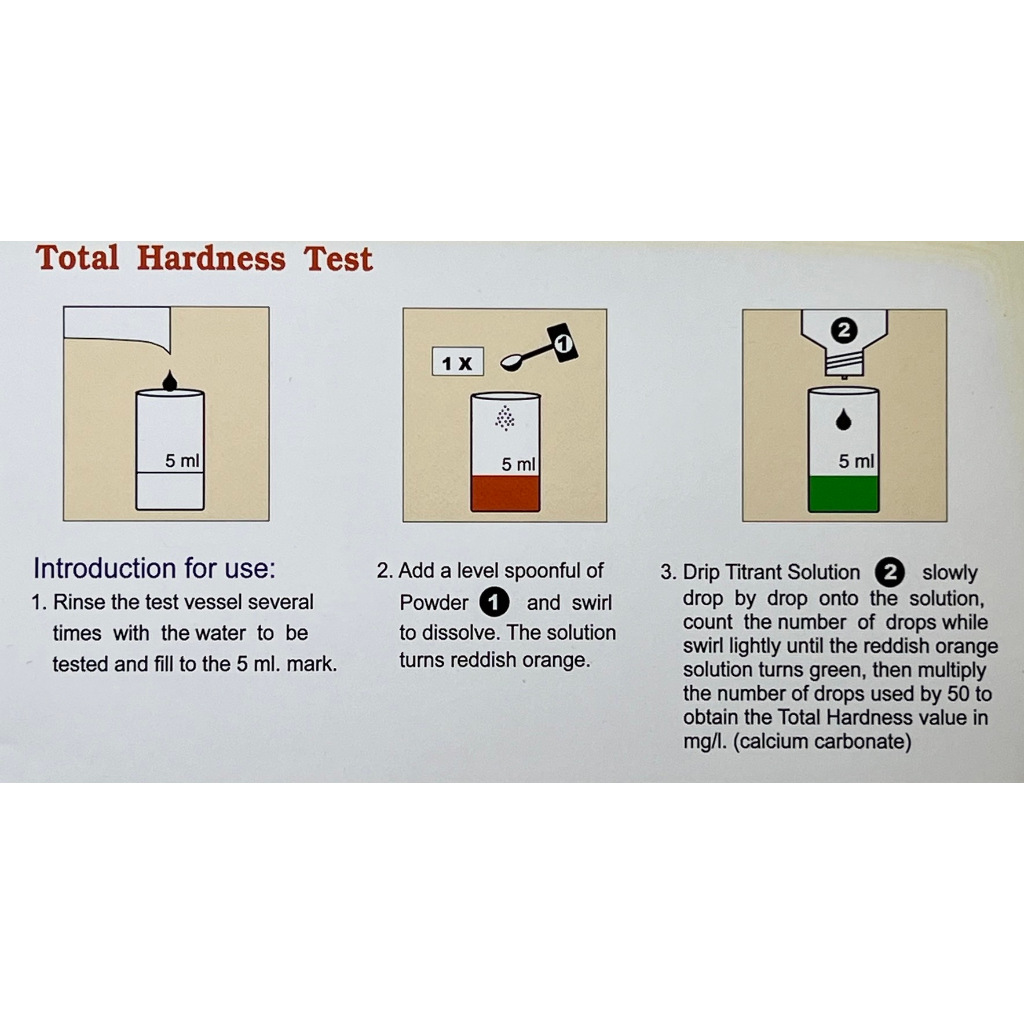 Total Hardness Test

5 ml

1 X

1

5 ml

2

5 ml

Introduction for use:

1. Rinse the test vessel several times with the water to be tested and fill to the 5 ml. mark.

2. Add a level spoonful of Powder 1 and swirl to dissolve. The solution turns reddish orange.

3. Drip Titrant Solution 2 slowly drop by drop onto the solution, count the number of drops while swirl lightly until the reddish orange solution turns green, then multiply the number of drops used by 50 to obtain the Total Hardness value in mg/l. (calcium carbonate)