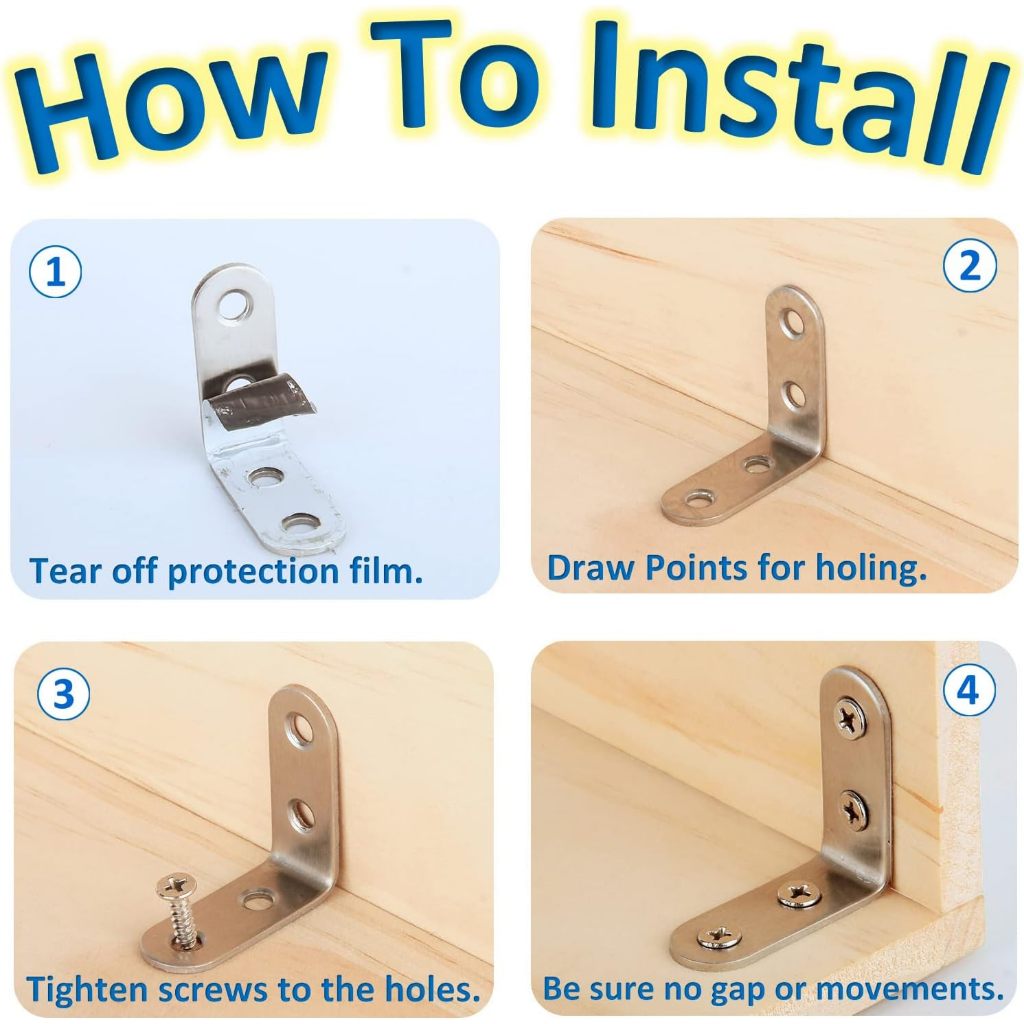 How To Install

1
Tear off protection film.

2
Draw Points for holing.

3
Tighten screws to the holes.

4
Be sure no gap or movements.