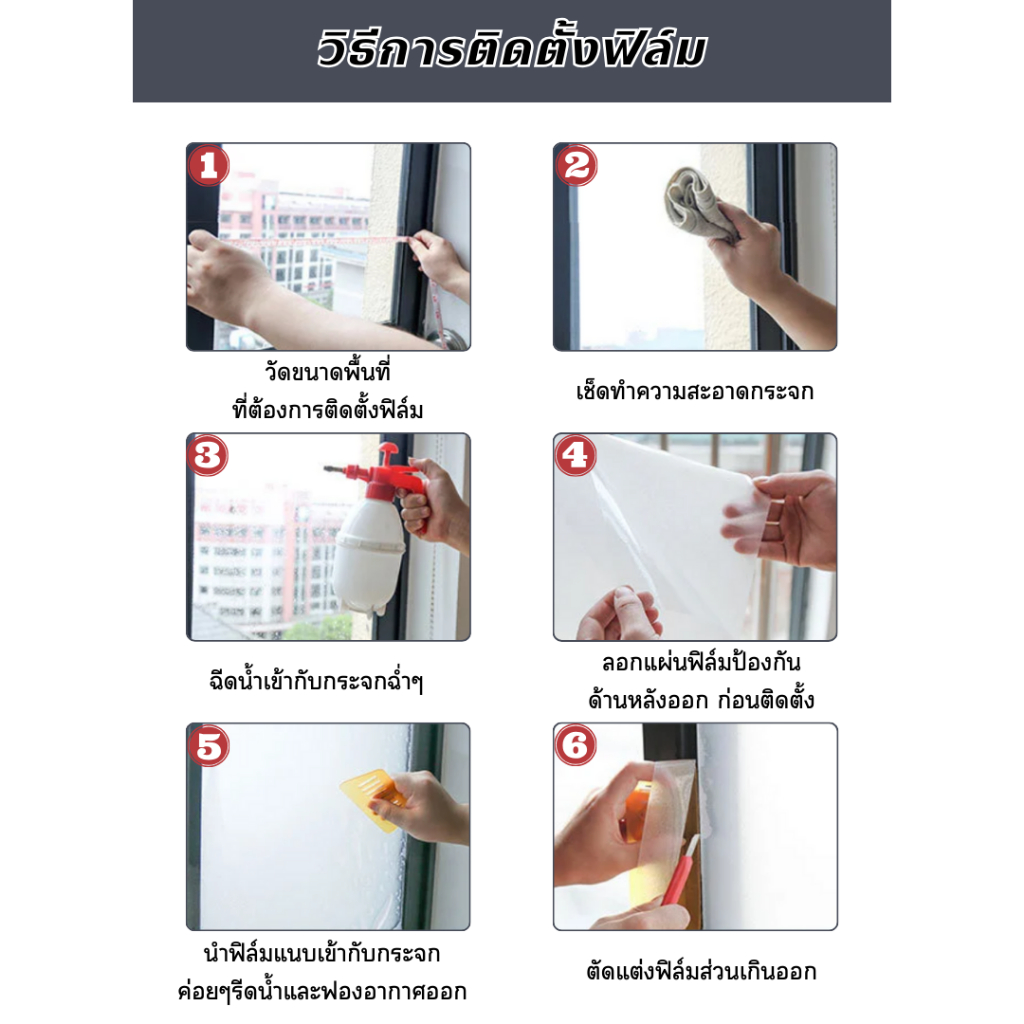 วิธีการติดตั้งฟิล์ม

1

วัดขนาดพื้นที่
ที่ต้องการติดตั้งฟิล์ม

2

เช็ดทำความสะอาดกระจก

3

ฉีดน้ำเข้ากับกระจกฉ่ำๆ

4

ลอกแผ่นฟิล์มป้องกัน
ด้านหลังออก ก่อนติดตั้ง

5

นำฟิล์มแนบเข้ากับกระจก
ค่อยๆรีดน้ำและฟองอากาศออก

6

ตัดแต่งฟิล์มส่วนเกินออก