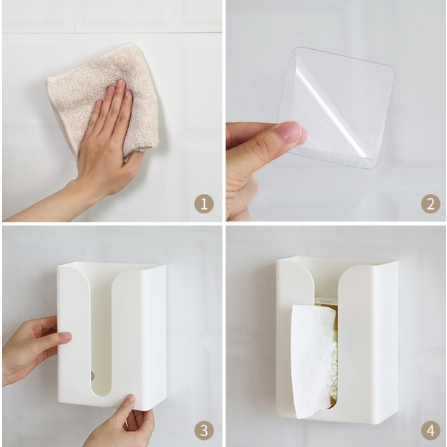 1

2

3

4