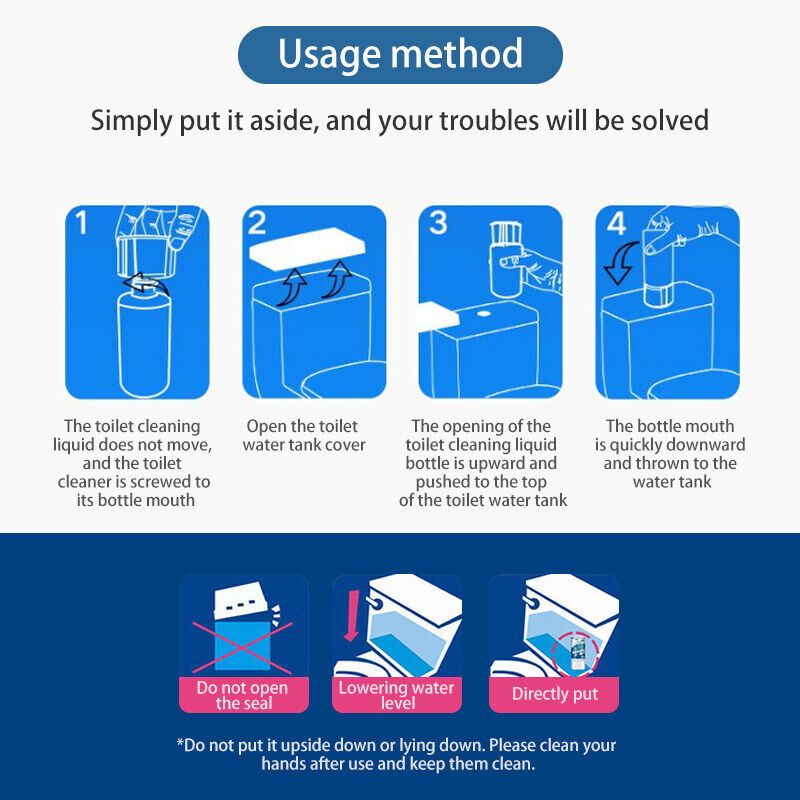 Usage method

Simply put it aside, and your troubles will be solved

1

The toilet cleaning liquid does not move, and the toilet cleaner is screwed to its bottle mouth

2

Open the toilet water tank cover

3

The opening of the toilet cleaning liquid bottle is upward and pushed to the top of the toilet water tank

4

The bottle mouth is quickly downward and thrown to the water tank

Do not open the seal

Lowering water level

Directly put

*Do not put it upside down or lying down. Please clean your hands after use and keep them clean.