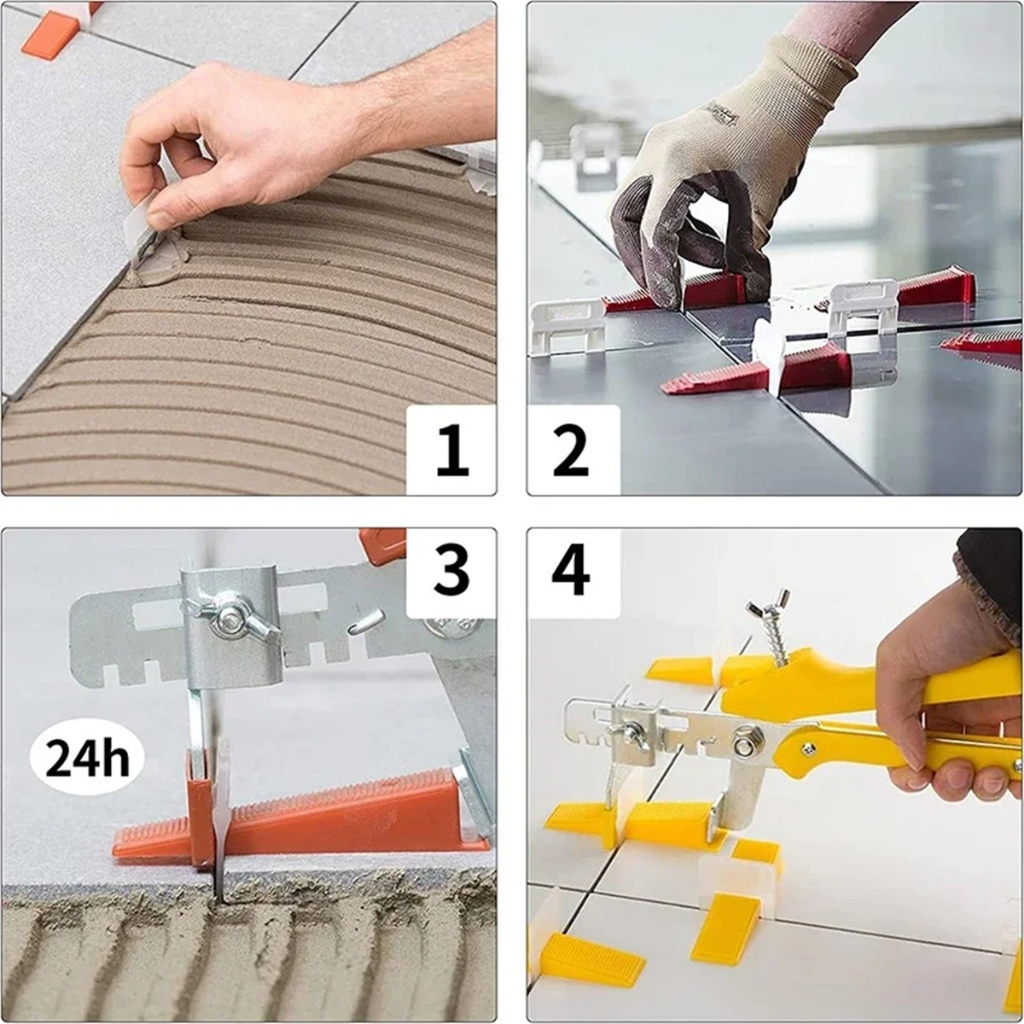 1

2

3

24h

4