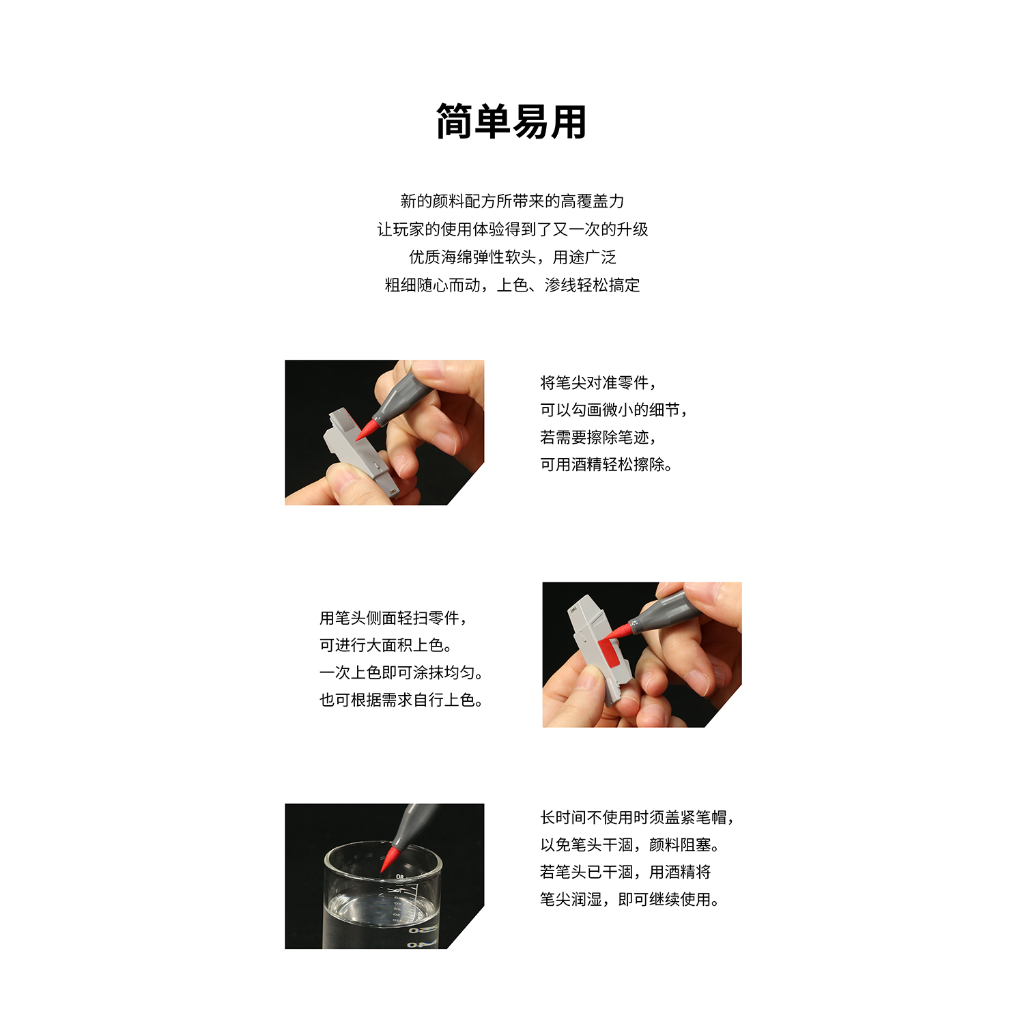 简单易用

新的颜料配方所带来的高覆盖力
让玩家的使用体验得到了又一次的升级
优质海绵弹性软头，用途广泛
粗细随心而动，上色、渗线轻松搞定

将笔尖对准零件，
可以勾画微小的细节，
若需要擦除笔迹，
可用酒精轻松擦除。

用笔头侧面轻扫零件，
可进行大面积上色。
一次上色即可涂抹均匀。
也可根据需求自行上色。

长时间不使用时须盖紧笔帽，
以免笔头干涸，颜料阻塞。
若笔头已干涸，用酒精将
笔尖润湿，即可继续使用。