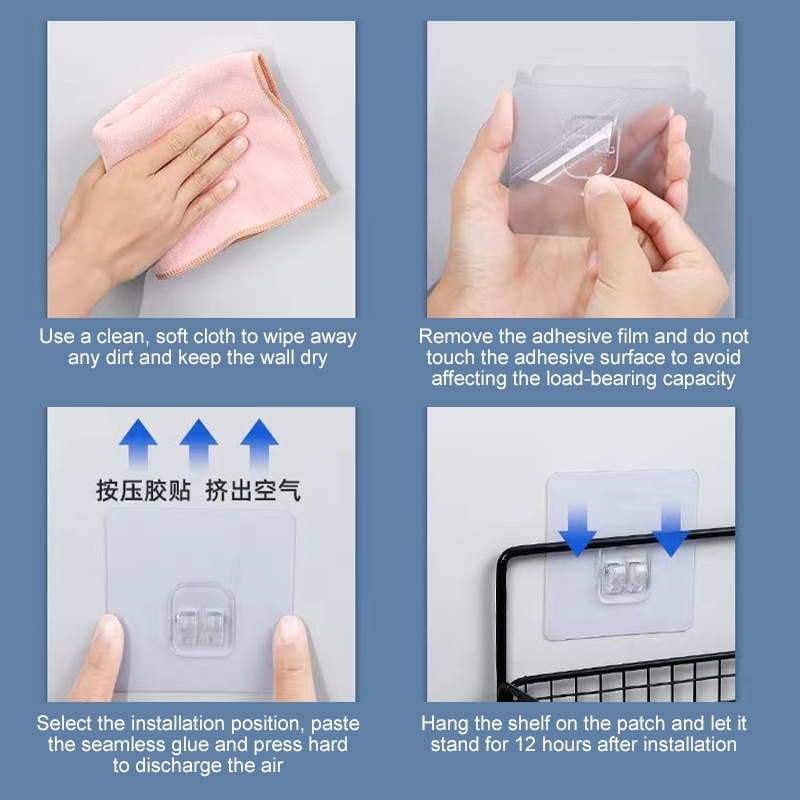 Use a clean, soft cloth to wipe away any dirt and keep the wall dry

Remove the adhesive film and do not touch the adhesive surface to avoid affecting the load-bearing capacity

按压胶贴 挤出空气

Select the installation position, paste the seamless glue and press hard to discharge the air

Hang the shelf on the patch and let it stand for 12 hours after installation