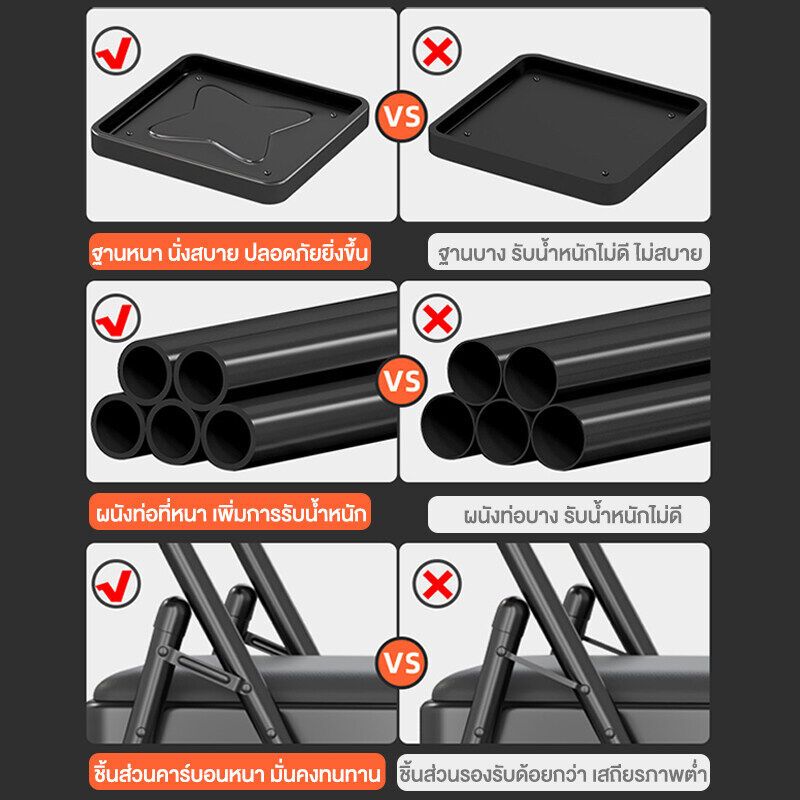 VS

ฐานหนา นั่งสบาย ปลอดภัยยิ่งขึ้น

ฐานบาง รับน้ำหนักไม่ดี ไม่สบาย

VS

ผนังท่อที่หนา เพิ่มการรับน้ำหนัก

ผนังท่อบาง รับน้ำหนักไม่ดี

VS

ชิ้นส่วนคาร์บอนหนา มั่นคงทนทาน

ชิ้นส่วนรองรับด้อยกว่า เสถียรภาพต่ำ