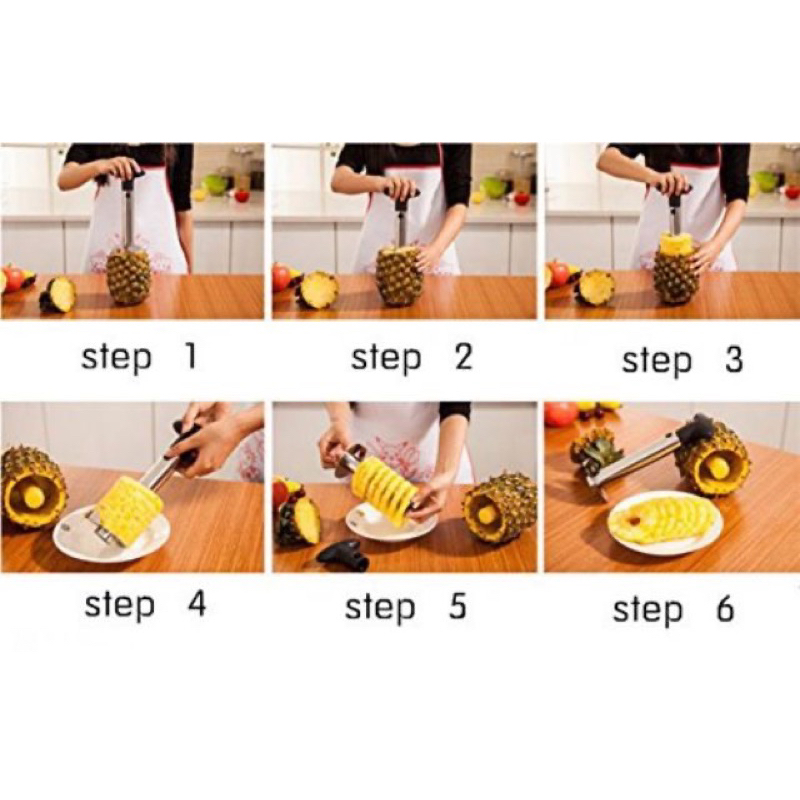 step 1

step 2

step 3

step 4

step 5

step 6