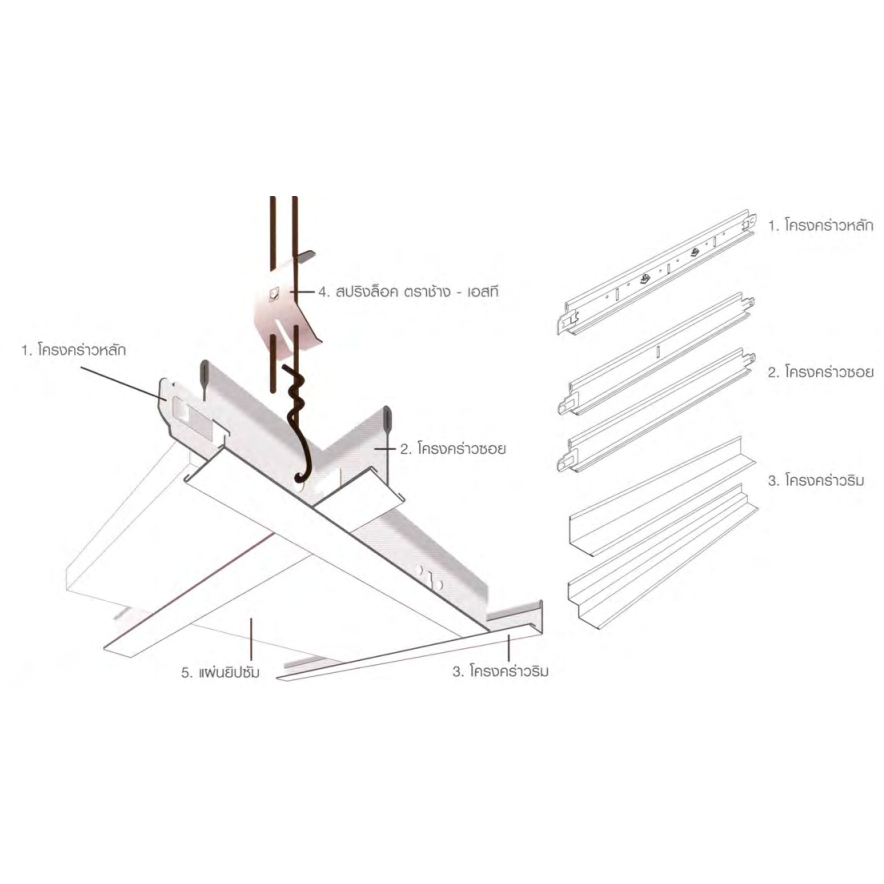 4. สปริงล็อค ตราช้าง - เอสที

1. โครงคร่าวหลัก

2. โครงคร่าวซอย

5. แผ่นยิปซัม

3. โครงคร่าวริม

1. โครงคร่าวหลัก

2. โครงคร่าวซอย

3. โครงคร่าวริม