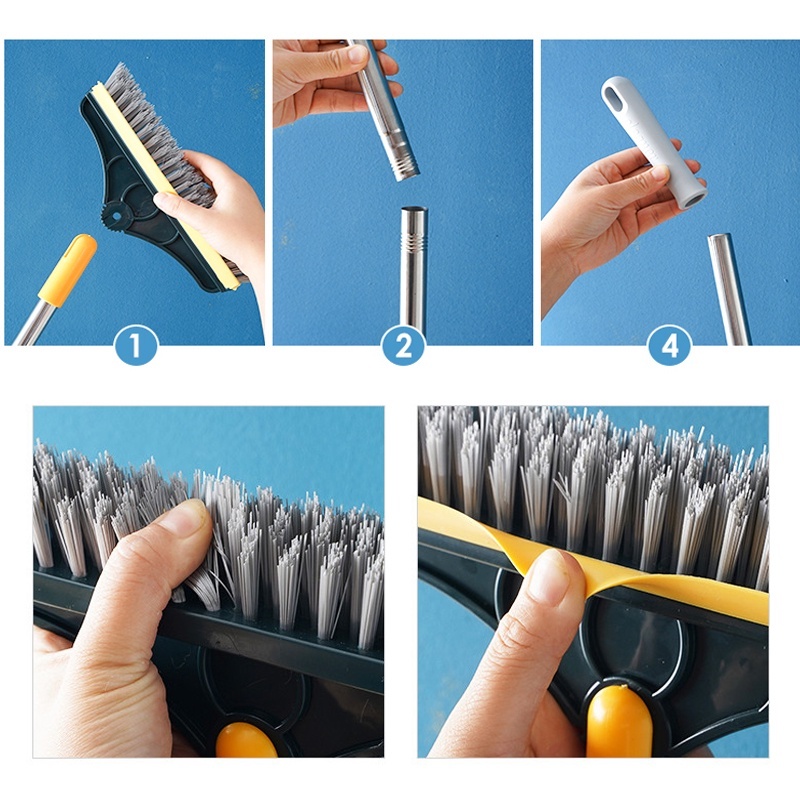 1
2
4