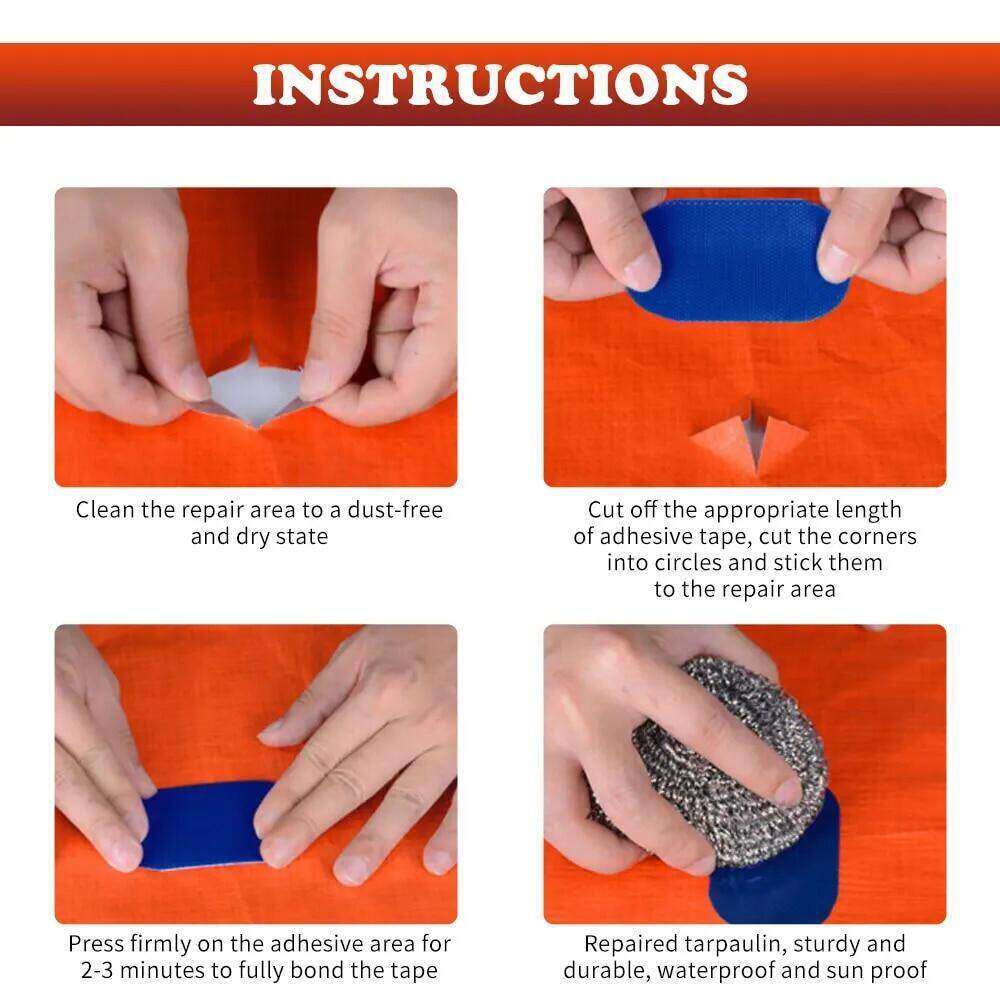 INSTRUCTIONS

Clean the repair area to a dust-free and dry state

Cut off the appropriate length of adhesive tape, cut the corners into circles and stick them to the repair area

Press firmly on the adhesive area for 2-3 minutes to fully bond the tape

Repaired tarpaulin, sturdy and durable, waterproof and sun proof