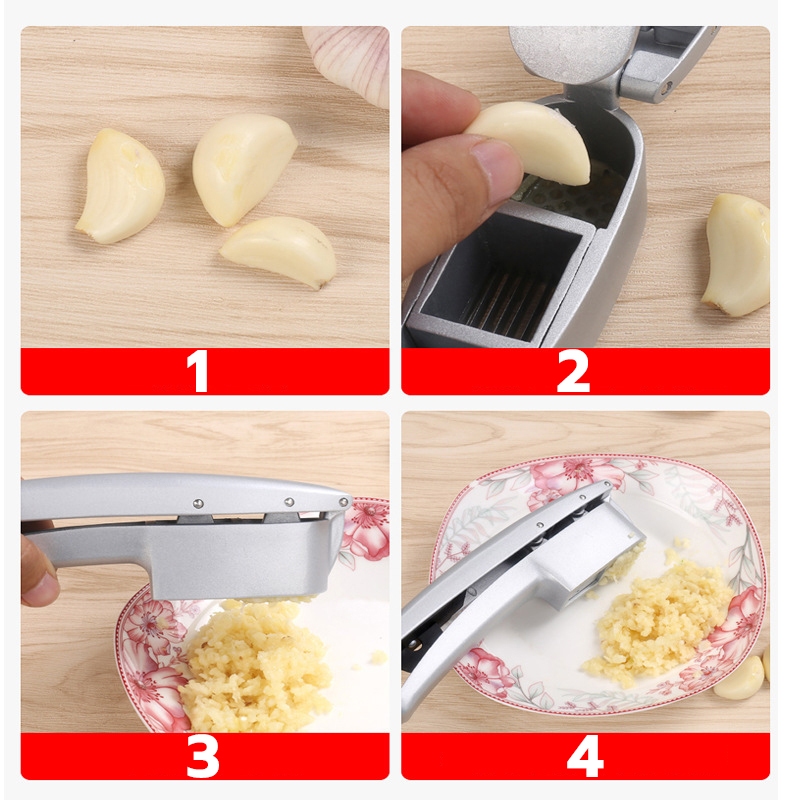 1

2

3

4