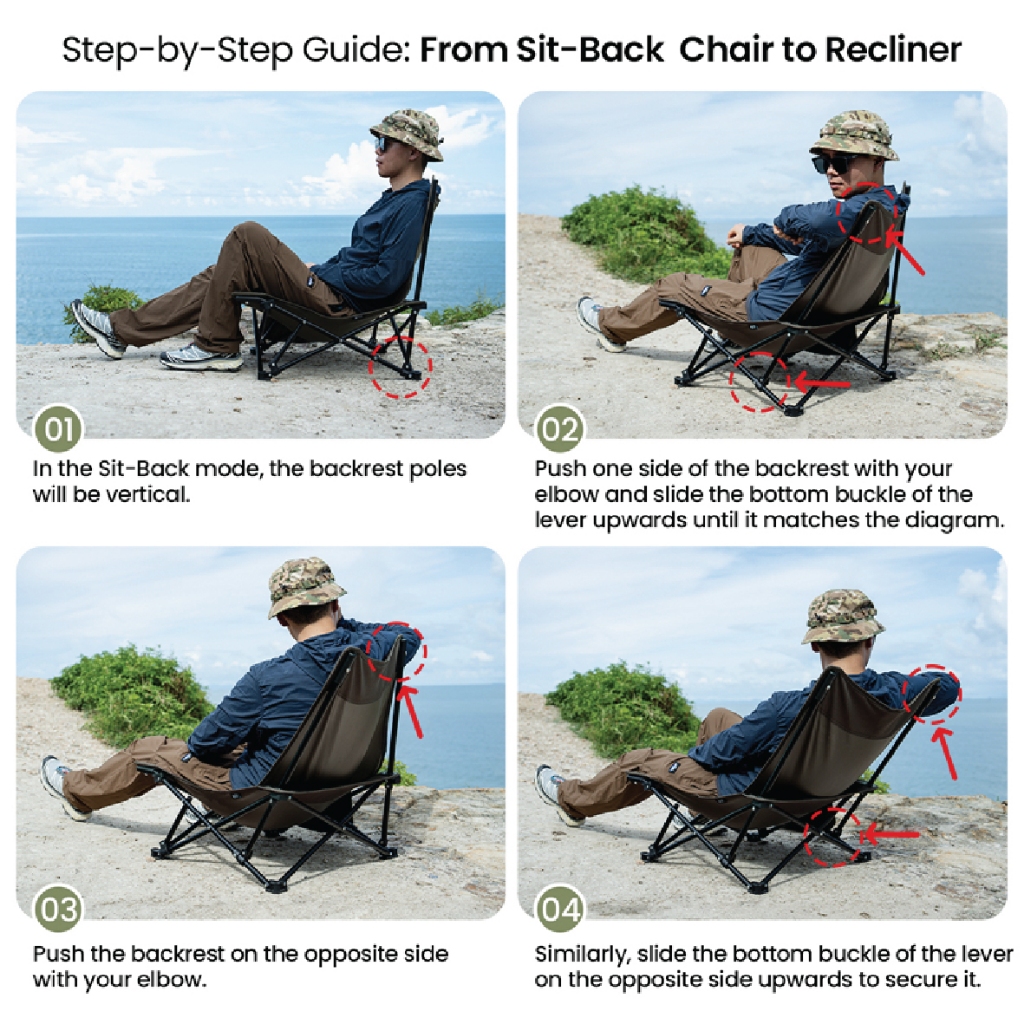 Step-by-Step Guide: From Sit-Back Chair to Recliner

01

In the Sit-Back mode, the backrest poles will be vertical.

02

Push one side of the backrest with your elbow and slide the bottom buckle of the lever upwards until it matches the diagram.

03

Push the backrest on the opposite side with your elbow.

04

Similarly, slide the bottom buckle of the lever on the opposite side upwards to secure it.