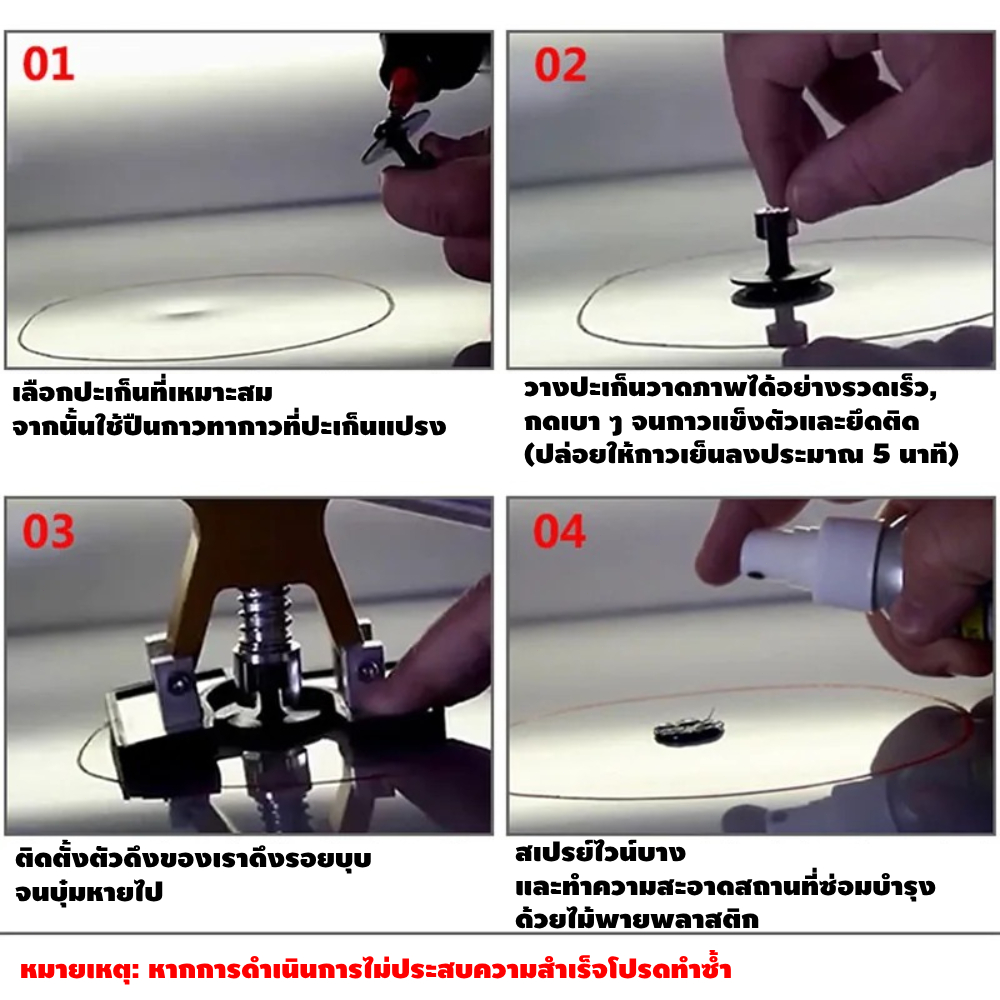 01

เลือกปะเก็นที่เหมาะสม
จากนั้นใช้ปืนกาวทากาวที่ปะเก็นแปรง

02

วางปะเก็นวาดภาพได้อย่างรวดเร็ว,
กดเบา ๆ จนกาวแข็งตัวและยึดติด
(ปล่อยให้กาวเย็นลงประมาณ 5 นาที)

03

ติดตั้งตัวดึงของเราดึงรอยบุบ
จนบุ๋มหายไป

04

สเปรย์ไวน์บาง
และทำความสะอาดสถานที่ซ่อมบำรุง
ด้วยไม้พายพลาสติก

หมายเหตุ: หากการดำเนินการไม่ประสบความสำเร็จโปรดทำซ้ำ