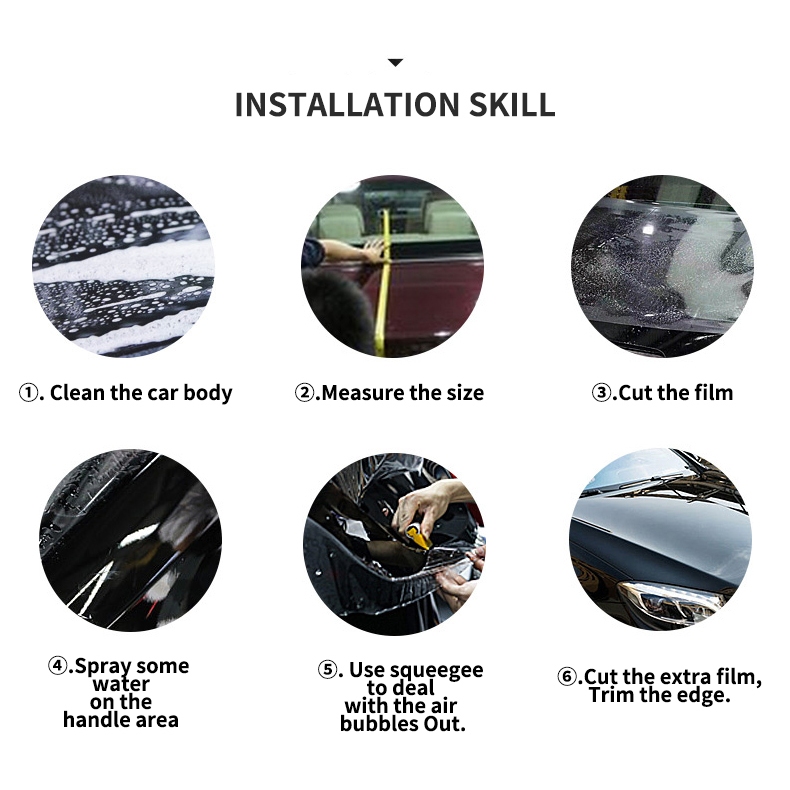 INSTALLATION SKILL

①. Clean the car body

②.Measure the size

③.Cut the film

④.Spray some water on the handle area

⑤. Use squeegee to deal with the air bubbles Out.

⑥.Cut the extra film, Trim the edge.