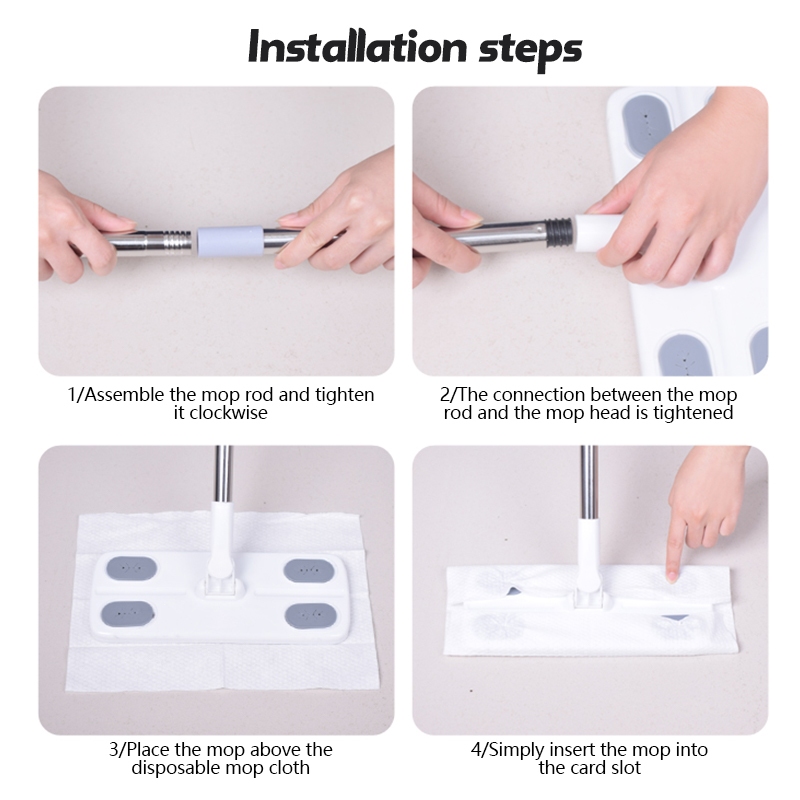 Installation steps

1/Assemble the mop rod and tighten it clockwise

2/The connection between the mop rod and the mop head is tightened

3/Place the mop above the disposable mop cloth

4/Simply insert the mop into the card slot