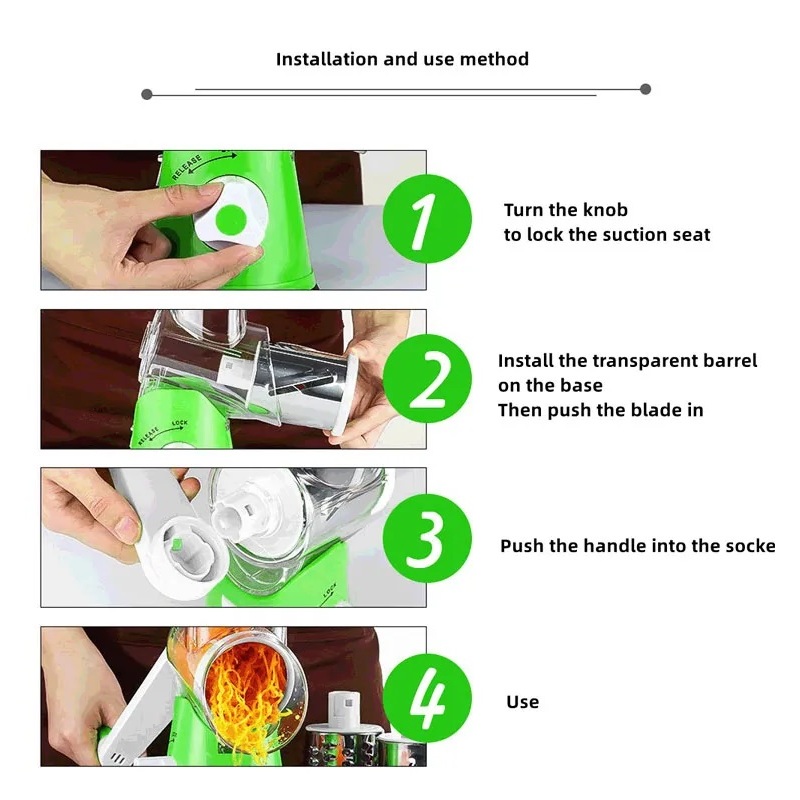 Installation and use method

RELEASE

1

Turn the knob
to lock the suction seat

RELEASE LOCK

2

Install the transparent barrel
on the base
Then push the blade in

LOCK

3

Push the handle into the socke

4

Use