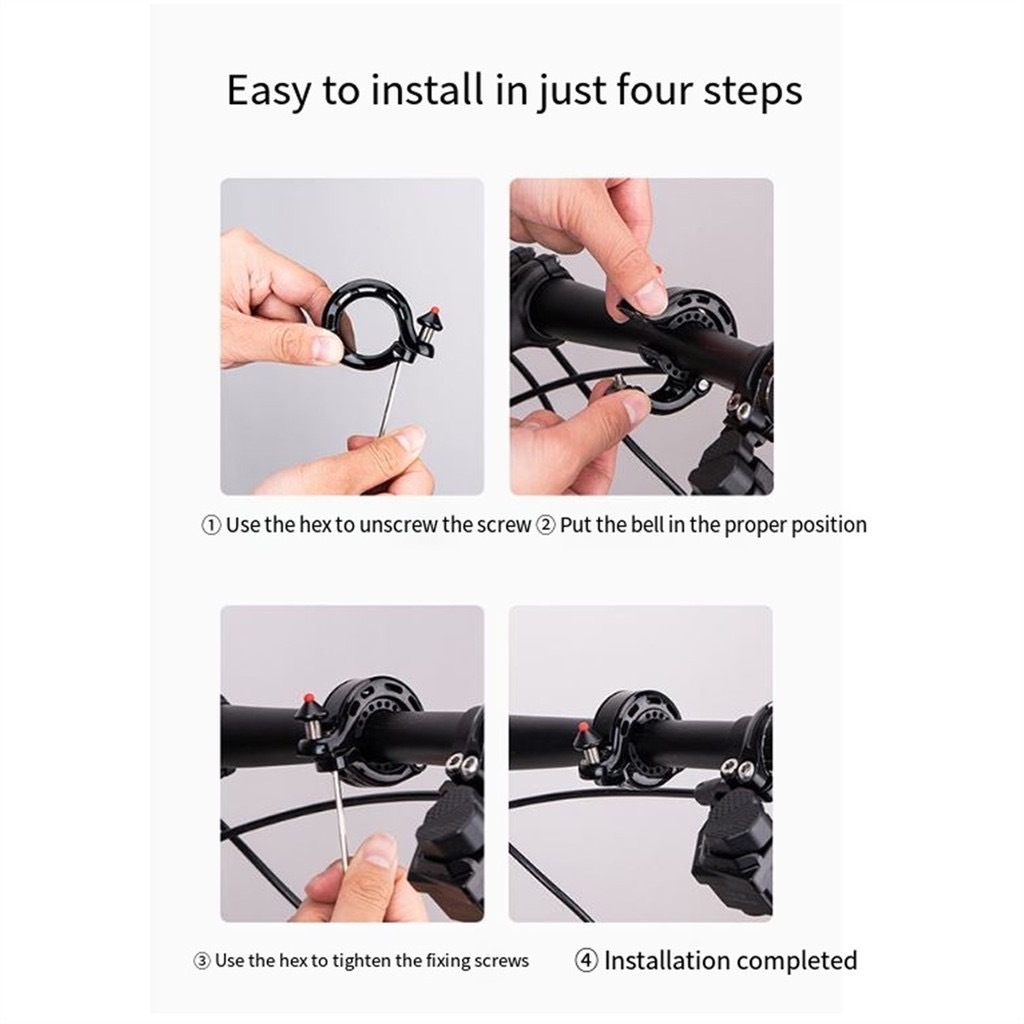 Easy to install in just four steps

① Use the hex to unscrew the screw ② Put the bell in the proper position

③ Use the hex to tighten the fixing screws ④ Installation completed