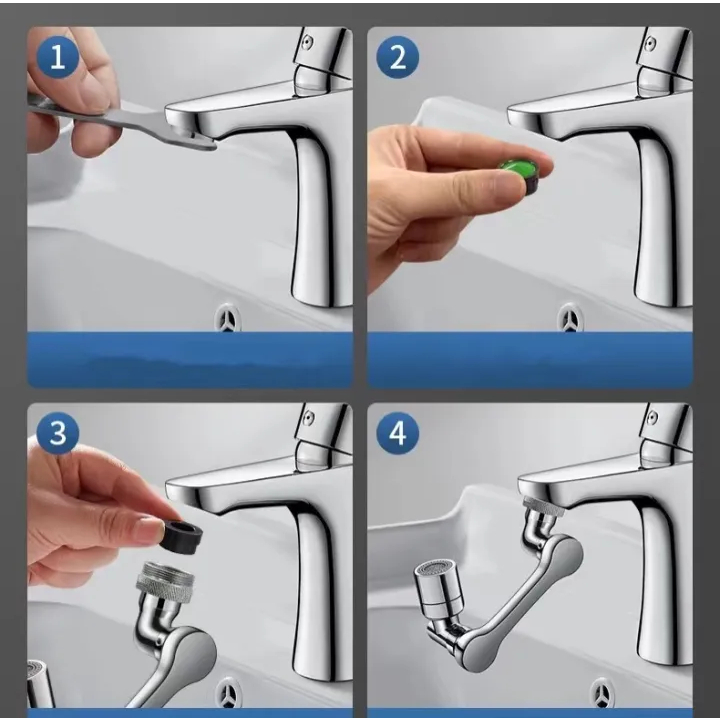 1

2

3

4