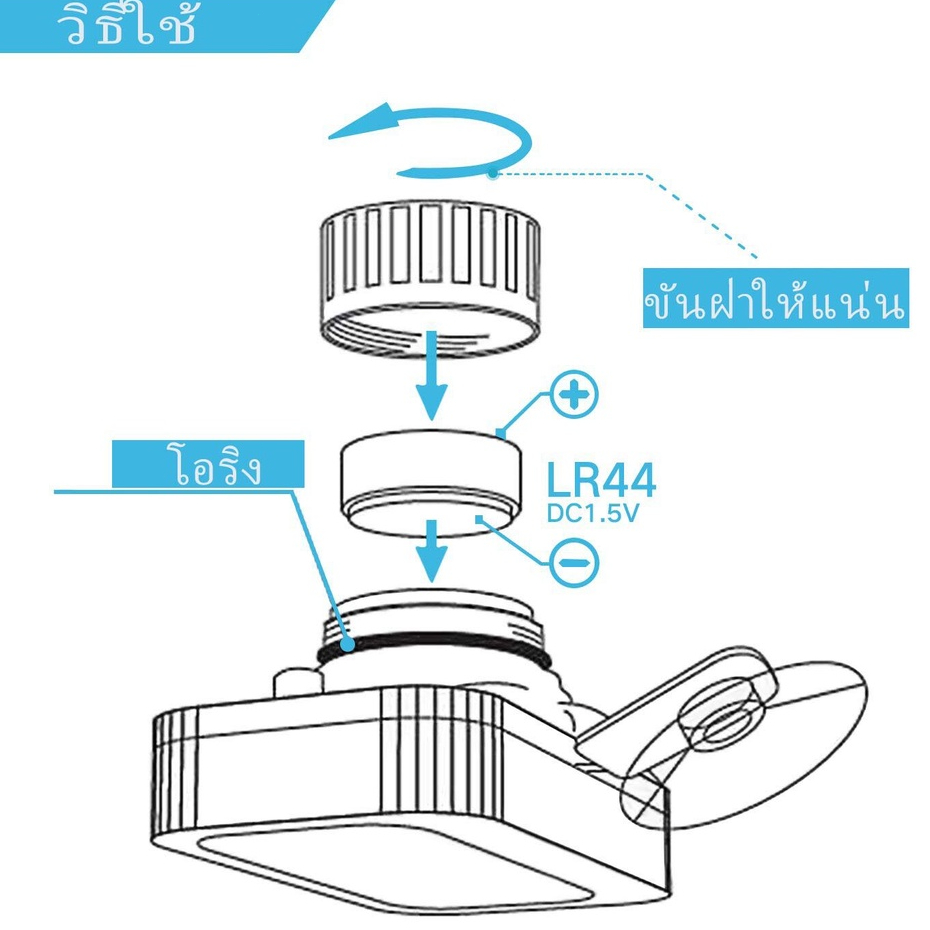 วิธีใช้

ขันฝาให้แน่น

+

โอริง

LR44
DC1.5V

−