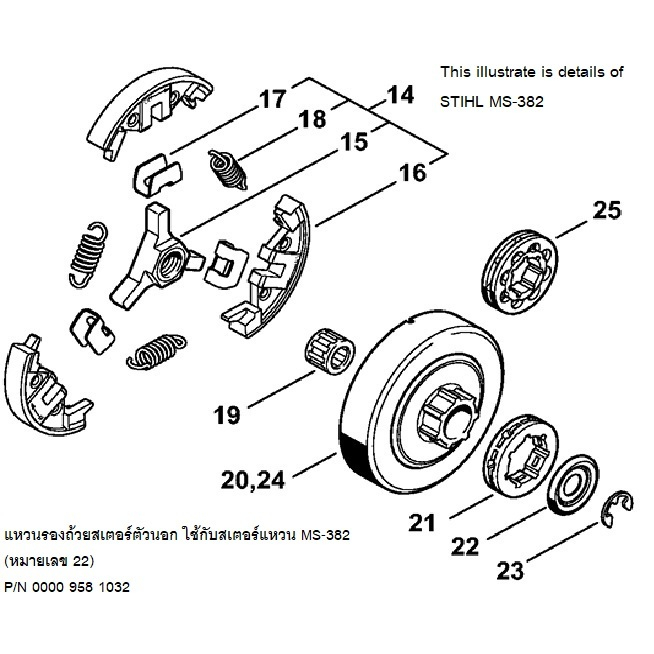 This illustrate is details of
STIHL MS-382

17
14
18
15
16
25
19
20,24
21
22
23

แหวนรองถ้วยสเตอร์ตัวนอก ใช้กับสเตอร์แหวน MS-382
(หมายเลข 22)
P/N 0000 958 1032