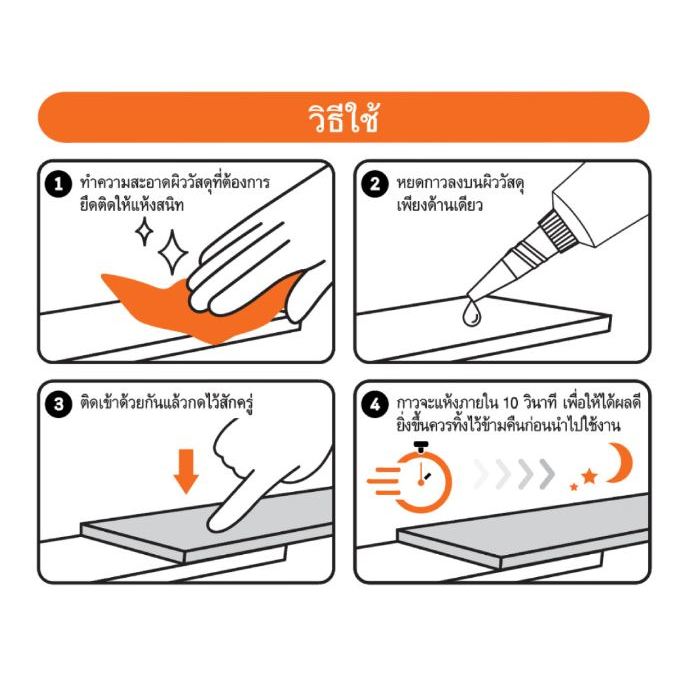 วิธีใช้

1 ทำความสะอาดผิววัสดุที่ต้องการยึดติดให้แห้งสนิท

2 หยดกาวลงบนผิววัสดุเพียงด้านเดียว

3 ติดเข้าด้วยกันแล้วกดไว้สักครู่

4 กาวจะแห้งภายใน 10 วินาที เพื่อให้ได้ผลดียิ่งขึ้นควรทิ้งไว้ข้ามคืนก่อนนำไปใช้งาน