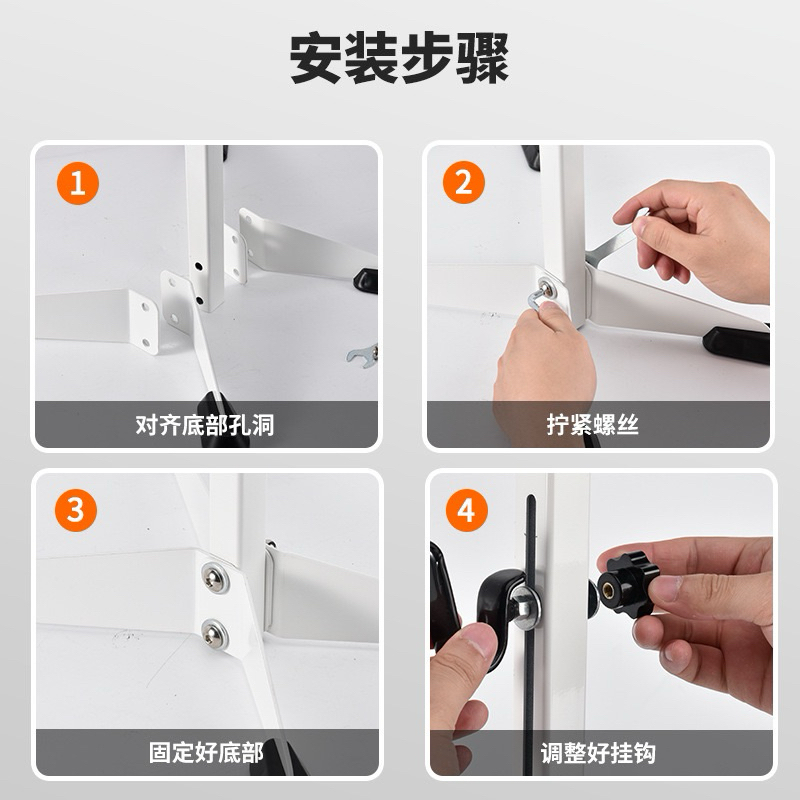 安装步骤

1
对齐底部孔洞

2
拧紧螺丝

3
固定好底部

4
调整好挂钩