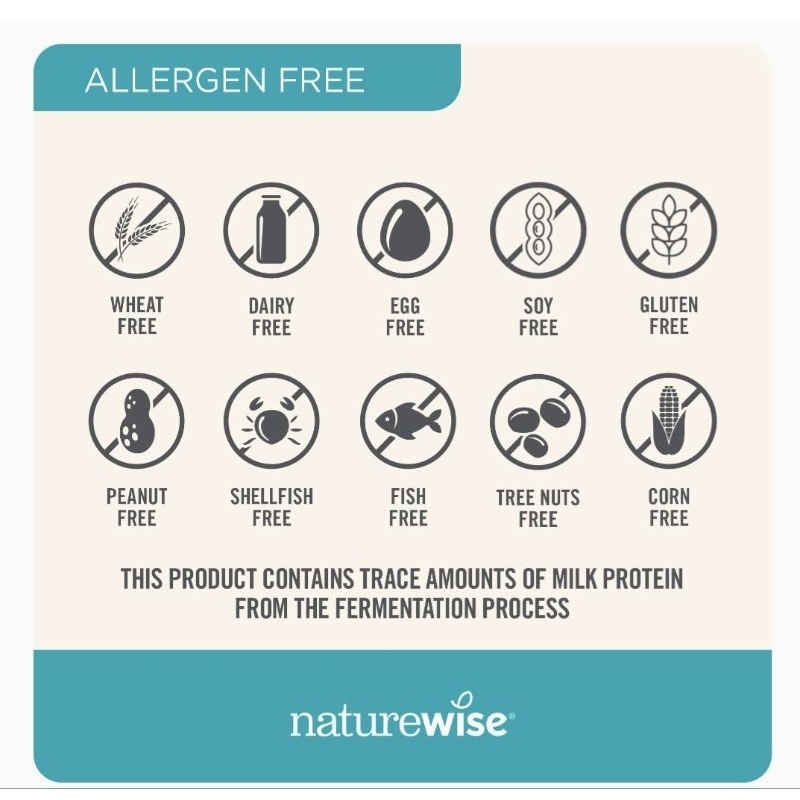 ALLERGEN FREE

WHEAT FREE

DAIRY FREE

EGG FREE

SOY FREE

GLUTEN FREE

PEANUT FREE

SHELLFISH FREE

FISH FREE

TREE NUTS FREE

CORN FREE

THIS PRODUCT CONTAINS TRACE AMOUNTS OF MILK PROTEIN FROM THE FERMENTATION PROCESS

naturewise®