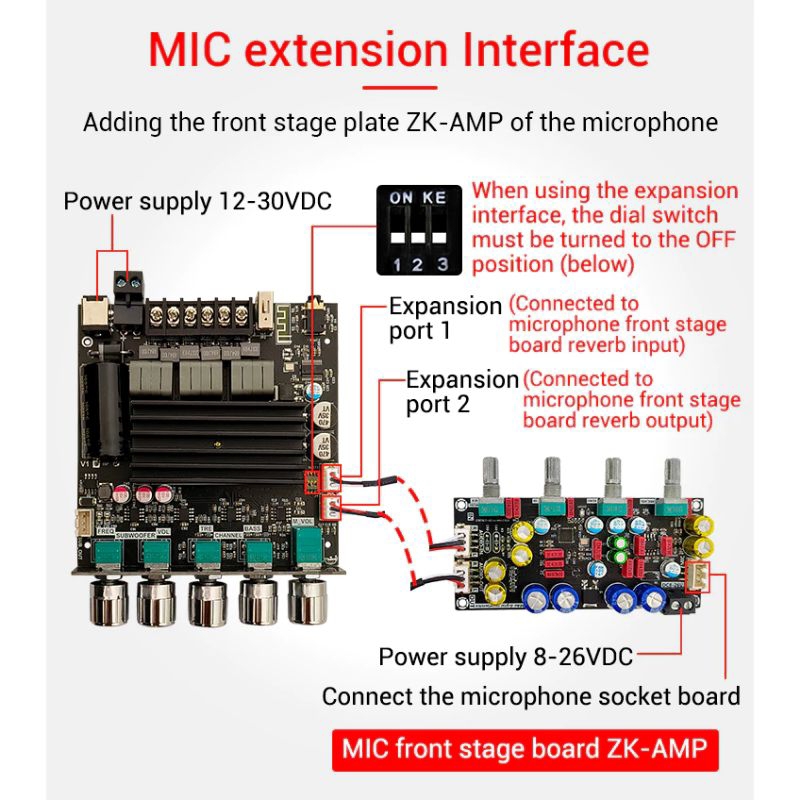 MIC extension Interface

Adding the front stage plate ZK-AMP of the microphone

Power supply 12-30VDC

ON KE
1 2 3

When using the expansion interface, the dial switch must be turned to the OFF position (below)

Expansion port 1 (Connected to microphone front stage board reverb input)

Expansion port 2 (Connected to microphone front stage board reverb output)

FREQ SUBWOOFER VOL TRE CHANNEL BASS M_VOL

Power supply 8-26VDC

Connect the microphone socket board

MIC front stage board ZK-AMP