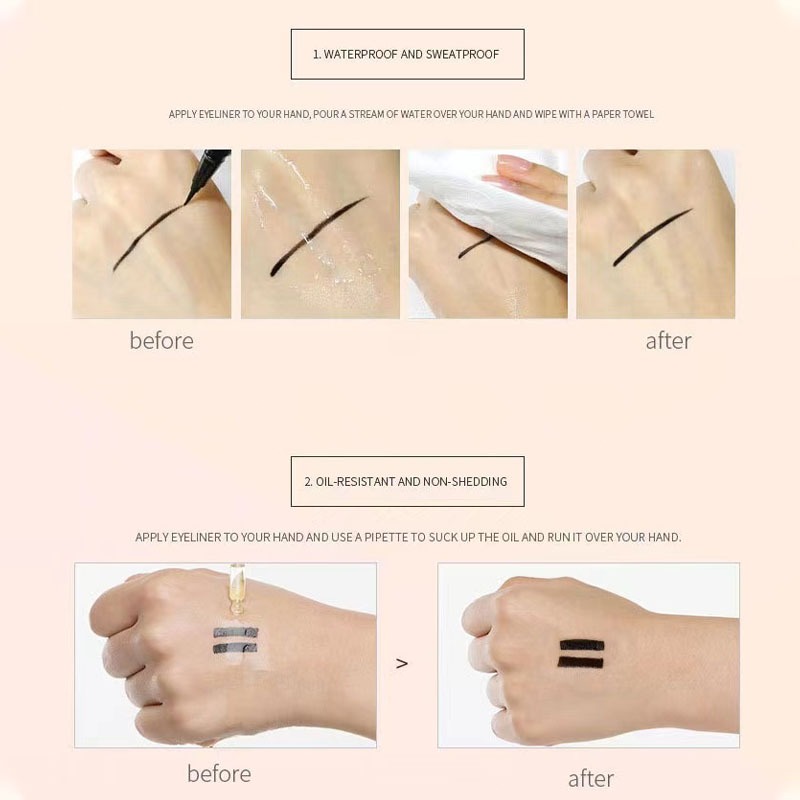 1. WATERPROOF AND SWEATPROOF

APPLY EYELINER TO YOUR HAND, POUR A STREAM OF WATER OVER YOUR HAND AND WIPE WITH A PAPER TOWEL

before

after

2. OIL-RESISTANT AND NON-SHEDDING

APPLY EYELINER TO YOUR HAND AND USE A PIPETTE TO SUCK UP THE OIL AND RUN IT OVER YOUR HAND.

>

before

after