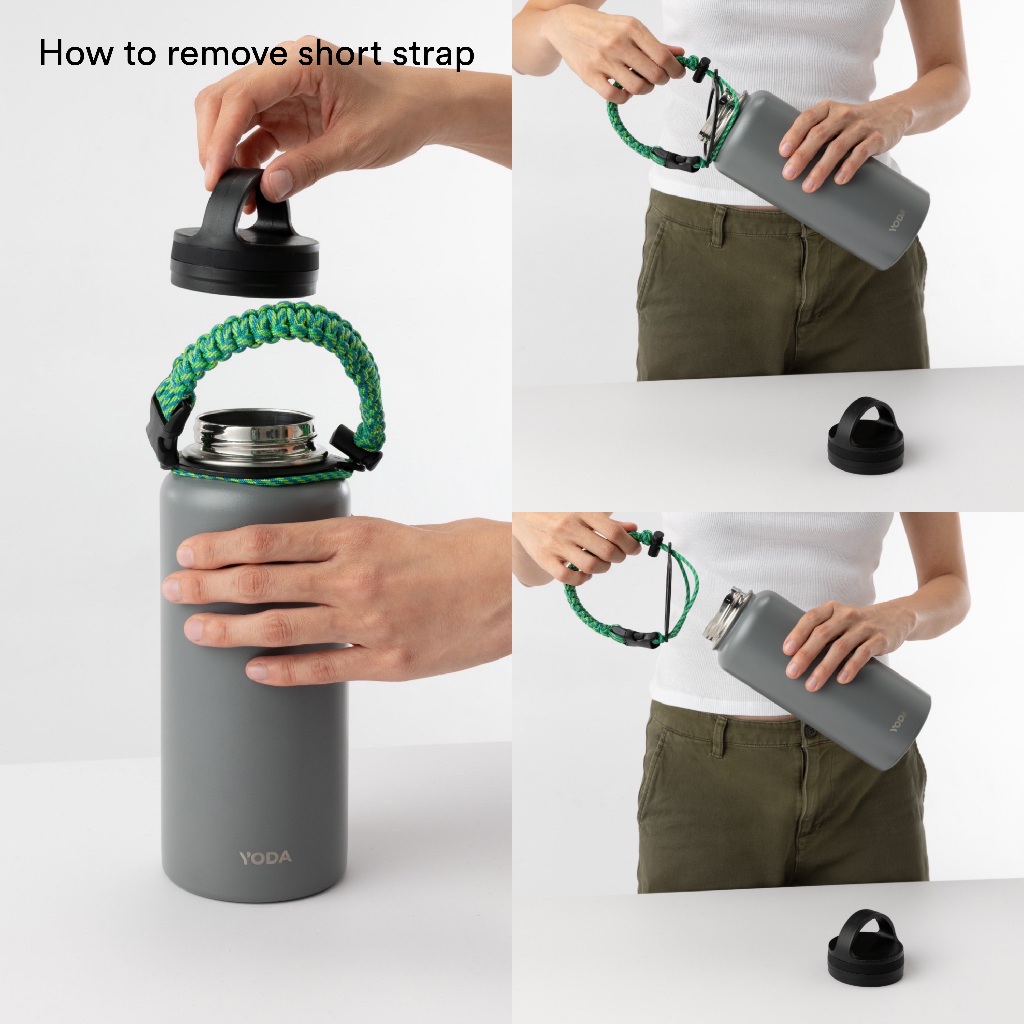 How to remove short strap

YODA

YODA

YODA