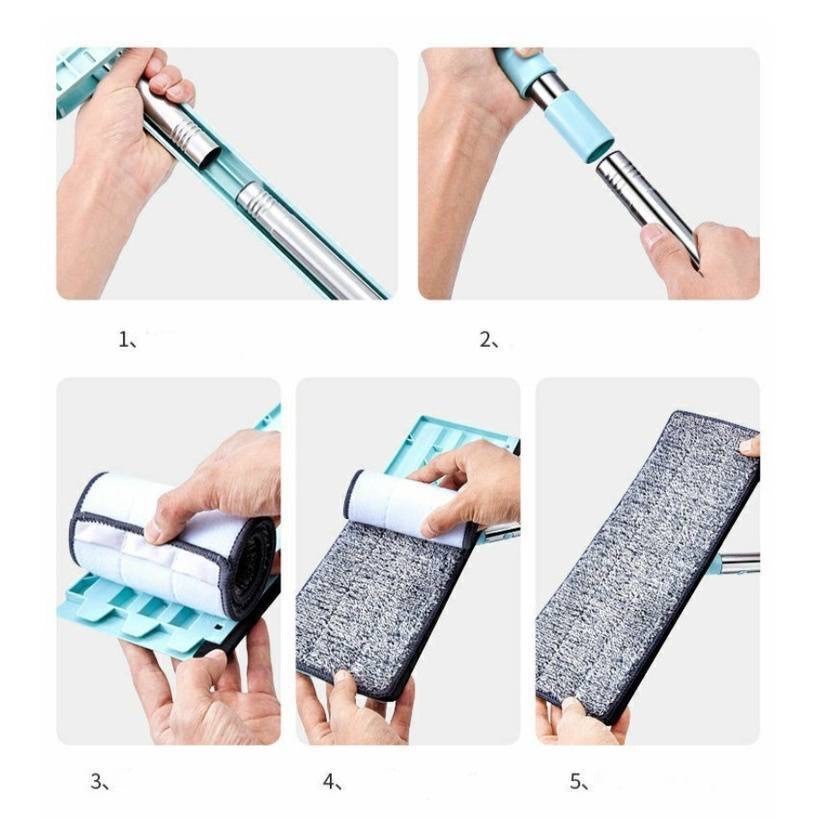 1、

2、

3、

4、

5、