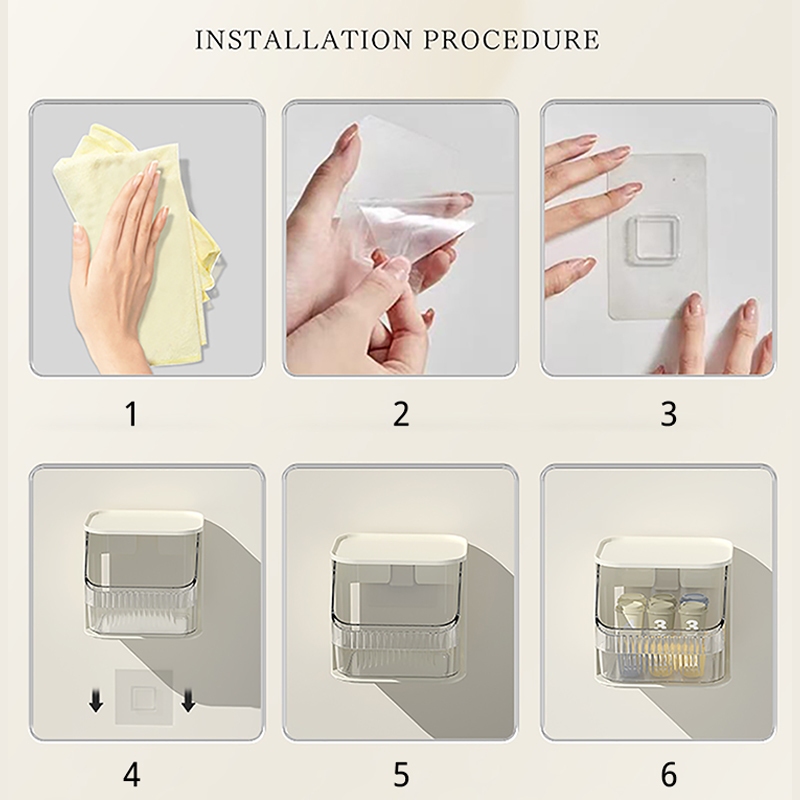 INSTALLATION PROCEDURE

1

2

3

4

5

6