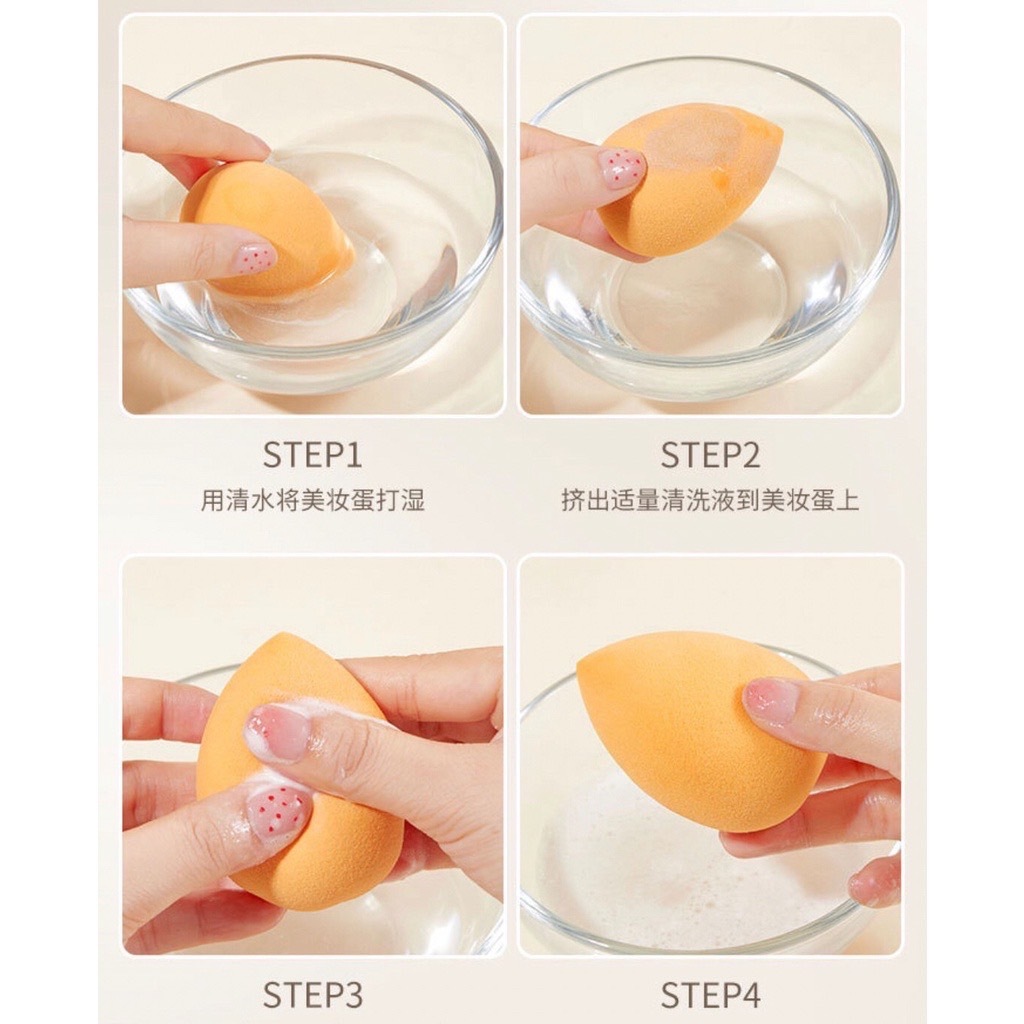 STEP1
用清水将美妆蛋打湿

STEP2
挤出适量清洗液到美妆蛋上

STEP3

STEP4