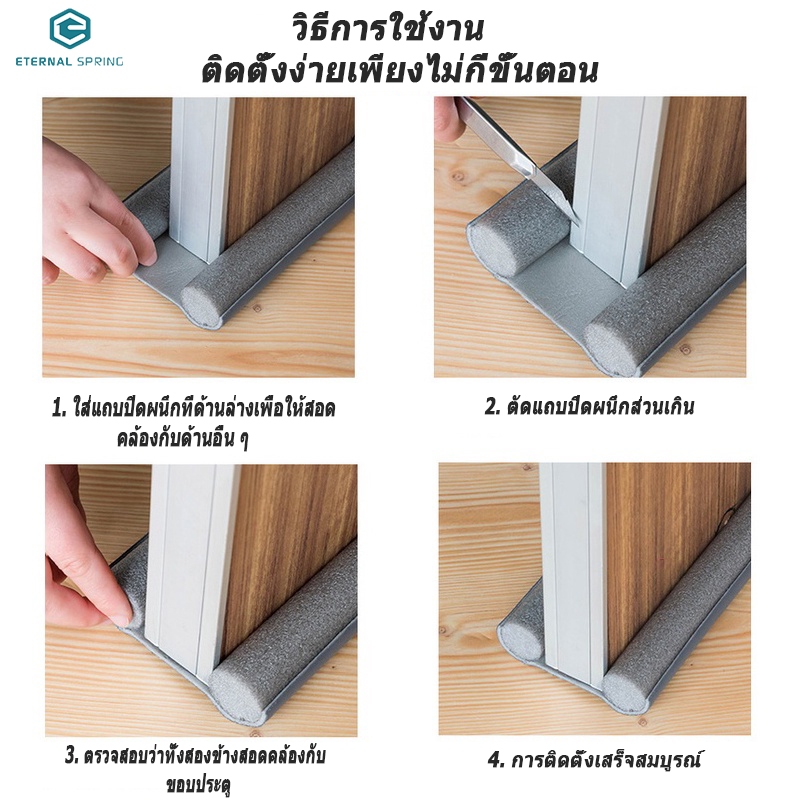 ETERNAL SPRING

วิธีการใช้งาน
ติดตั้งง่ายเพียงไม่กี่ขั้นตอน

1. ใส่แถบปิดผนึกที่ด้านล่างเพื่อให้สอดคล้องกับด้านอื่น ๆ

2. ตัดแถบปิดผนึกส่วนเกิน

3. ตรวจสอบว่าทั้งสองข้างสอดคล้องกับขอบประตู

4. การติดตั้งเสร็จสมบูรณ์