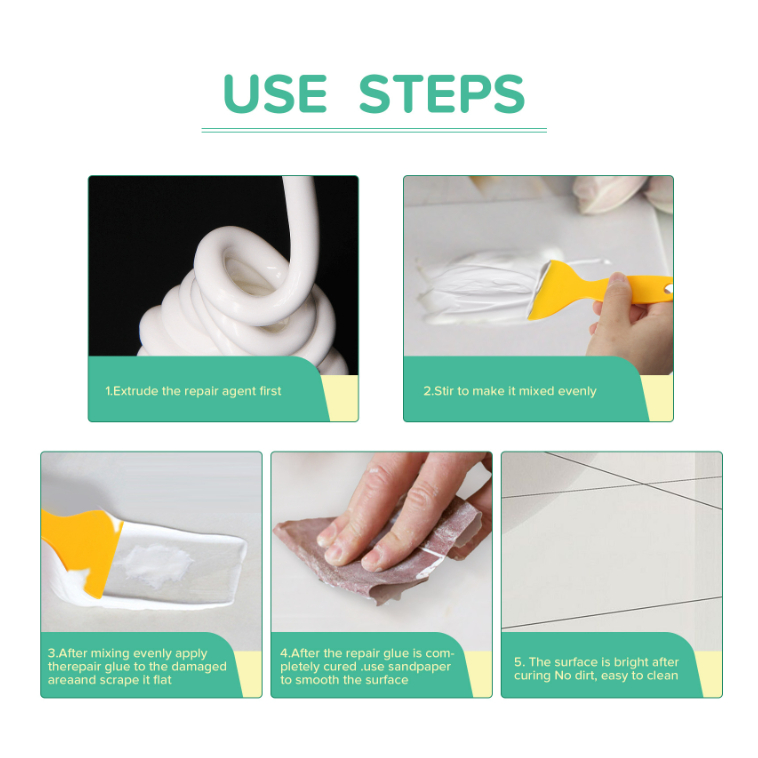 USE STEPS

1.Extrude the repair agent first

2.Stir to make it mixed evenly

3.After mixing evenly apply therepair glue to the damaged areaand scrape it flat

4.After the repair glue is completely cured .use sandpaper to smooth the surface

5. The surface is bright after curing No dirt, easy to clean