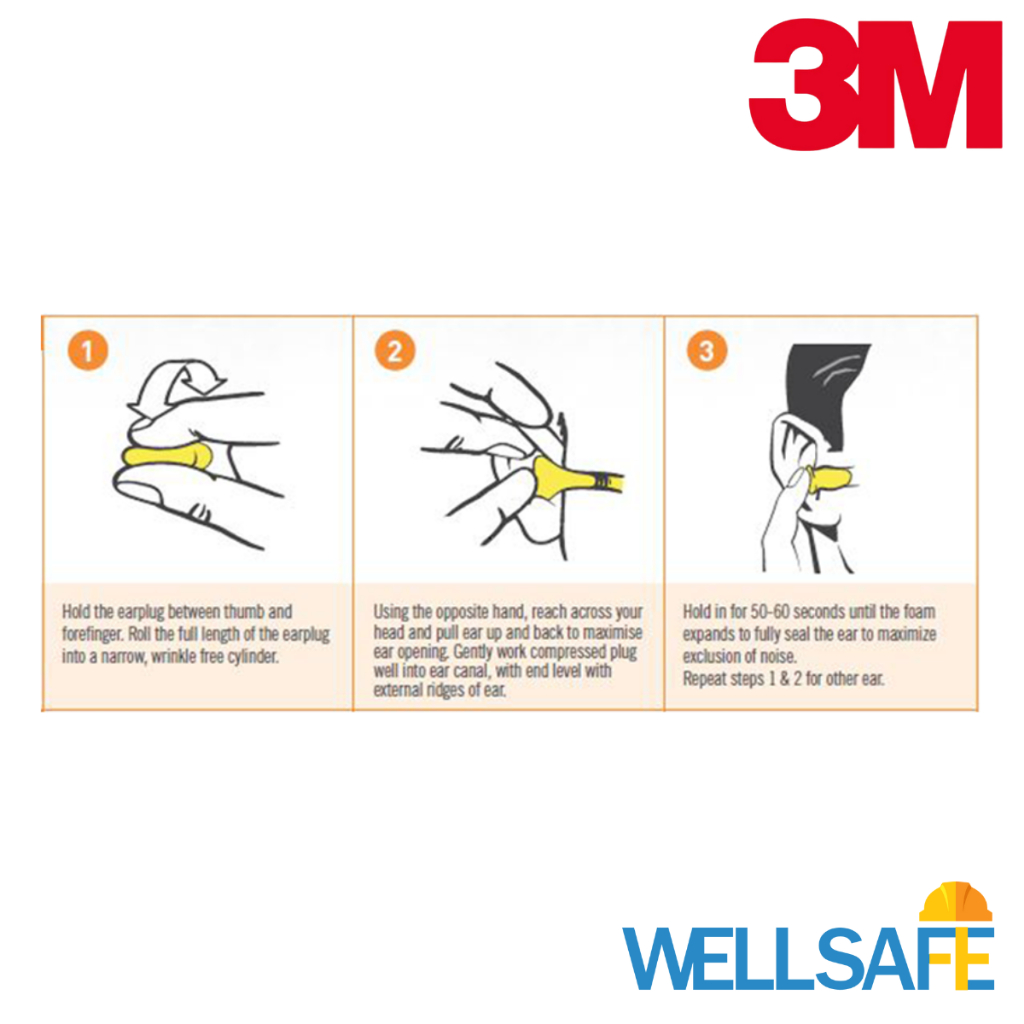 3M

1

Hold the earplug between thumb and forefinger. Roll the full length of the earplug into a narrow, wrinkle free cylinder.

2

Using the opposite hand, reach across your head and pull ear up and back to maximise ear opening. Gently work compressed plug well into ear canal, with end level with external ridges of ear.

3

Hold in for 50-60 seconds until the foam expands to fully seal the ear to maximize exclusion of noise.
Repeat steps 1 & 2 for other ear.

WELLSAFE