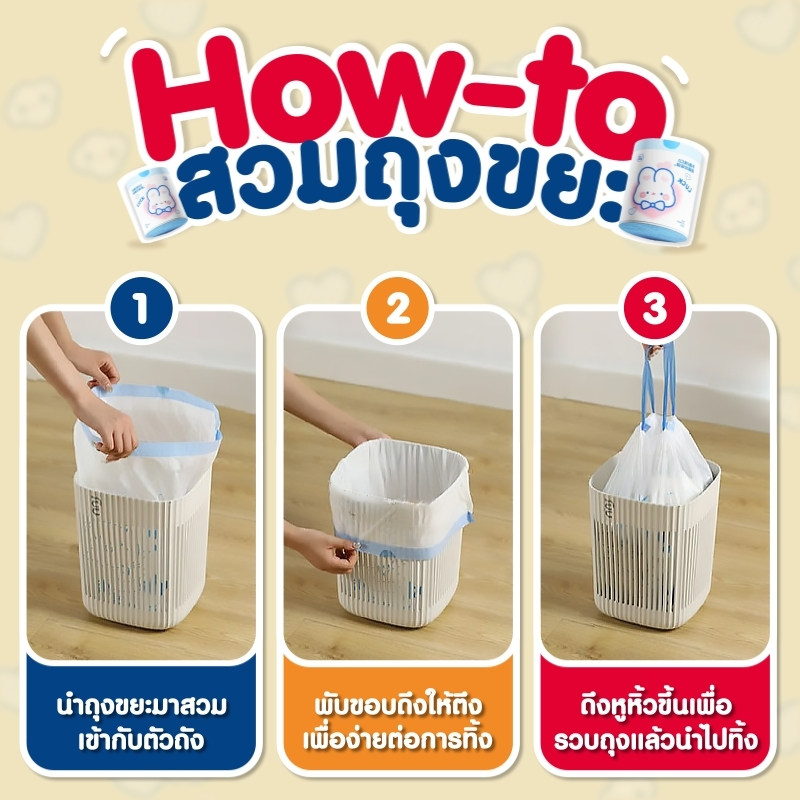 How-to
สวมถุงขยะ

1
นำถุงขยะมาสวม เข้ากับตัวถัง

2
พับขอบดึงให้ตึง เพื่อง่ายต่อการทิ้ง

3
ดึงหูหิ้วขึ้นเพื่อ รวบถุงแล้วนำไปทิ้ง