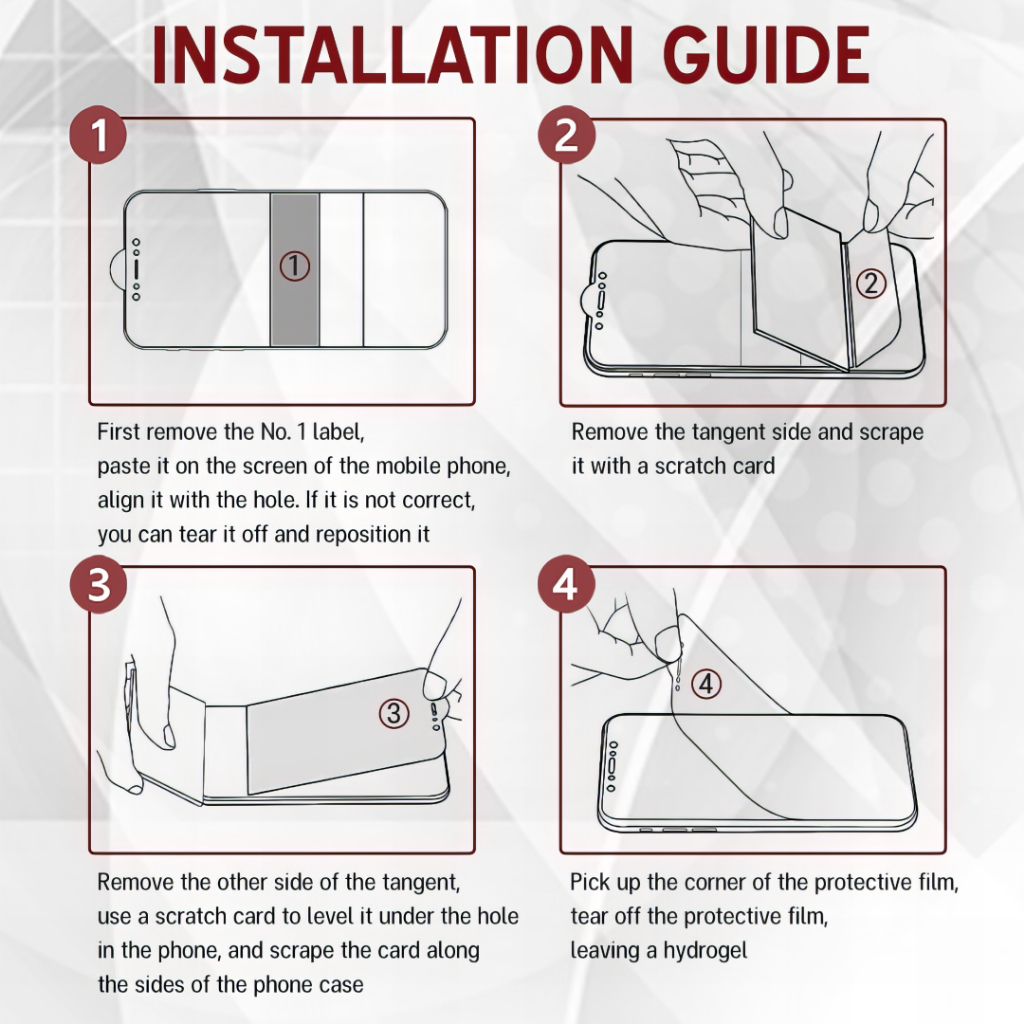 INSTALLATION GUIDE

1

①

First remove the No. 1 label, paste it on the screen of the mobile phone, align it with the hole. If it is not correct, you can tear it off and reposition it

2

②

Remove the tangent side and scrape it with a scratch card

3

③

Remove the other side of the tangent, use a scratch card to level it under the hole in the phone, and scrape the card along the sides of the phone case

4

④

Pick up the corner of the protective film, tear off the protective film, leaving a hydrogel