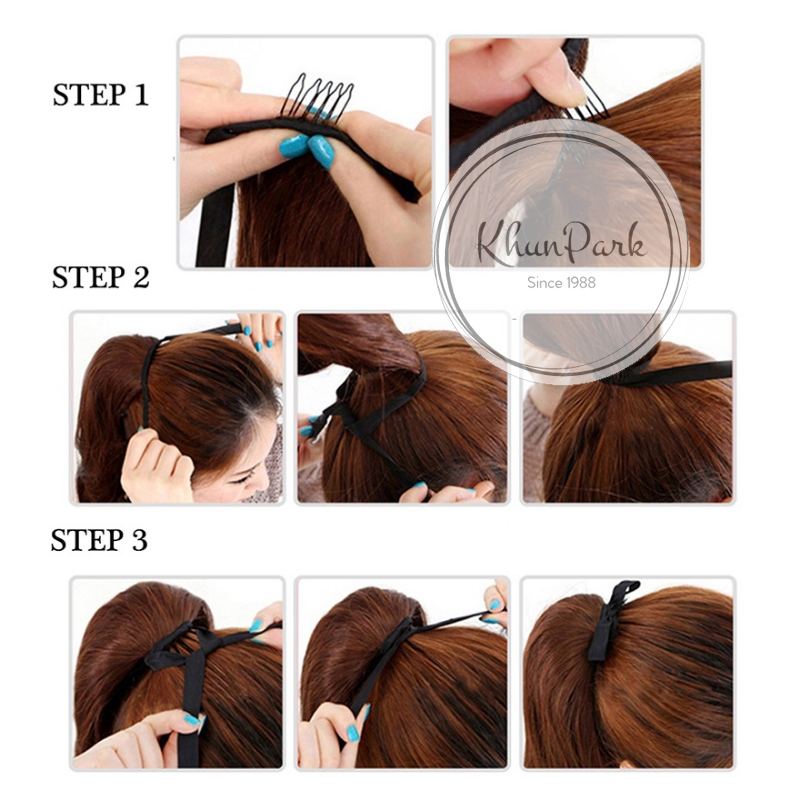 STEP 1

KhunPark
Since 1988

STEP 2

STEP 3