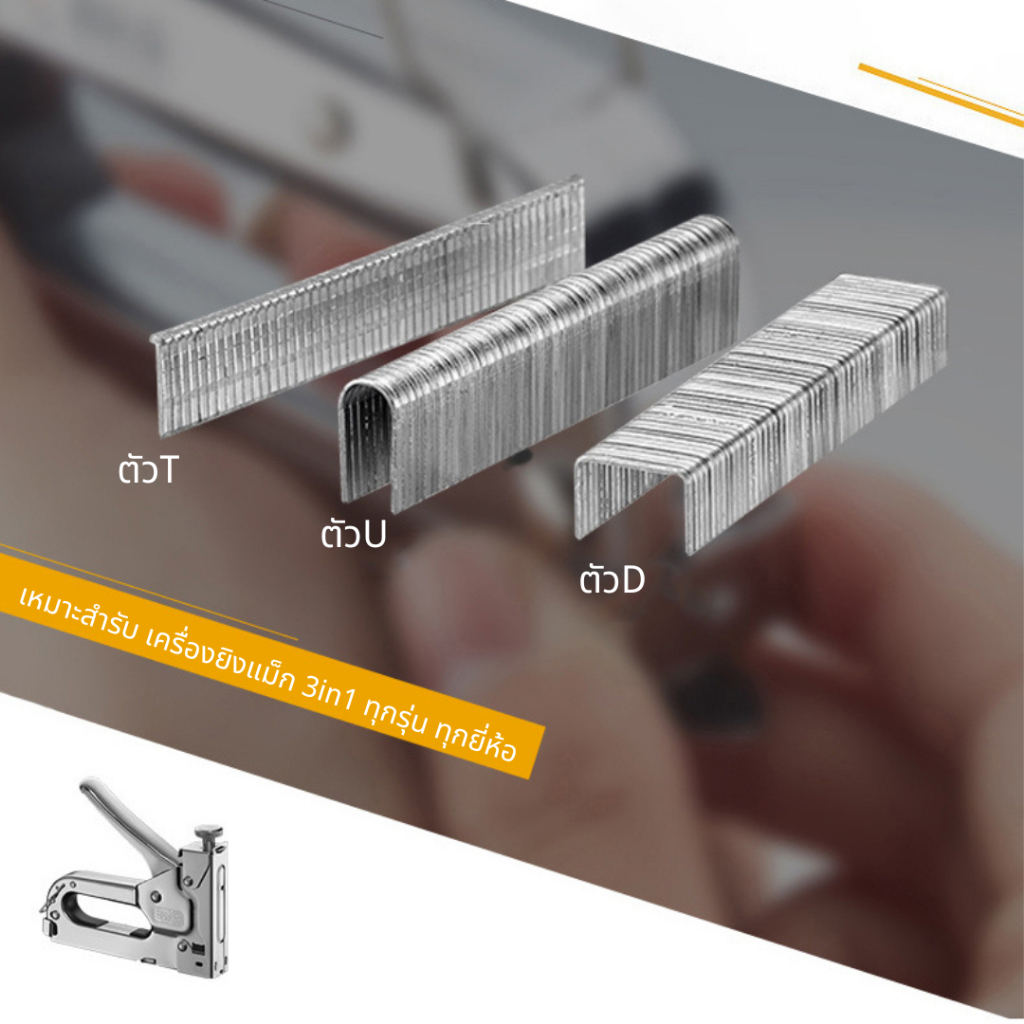 ตัวT

ตัวU

ตัวD

เหมาะสำรับ เครื่องยิงแม็ก 3in1 ทุกรุ่น ทุกยี่ห้อ