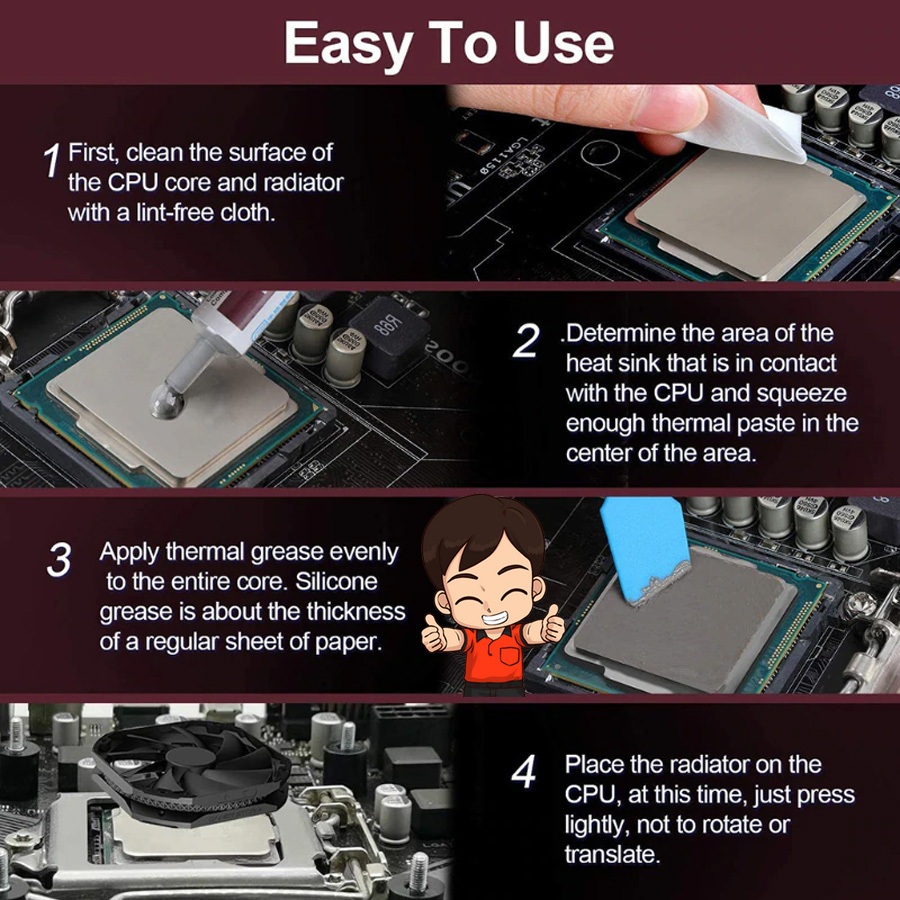 Easy To Use

1 First, clean the surface of the CPU core and radiator with a lint-free cloth.

2 .Determine the area of the heat sink that is in contact with the CPU and squeeze enough thermal paste in the center of the area.

3 Apply thermal grease evenly to the entire core. Silicone grease is about the thickness of a regular sheet of paper.

4 Place the radiator on the CPU, at this time, just press lightly, not to rotate or translate.