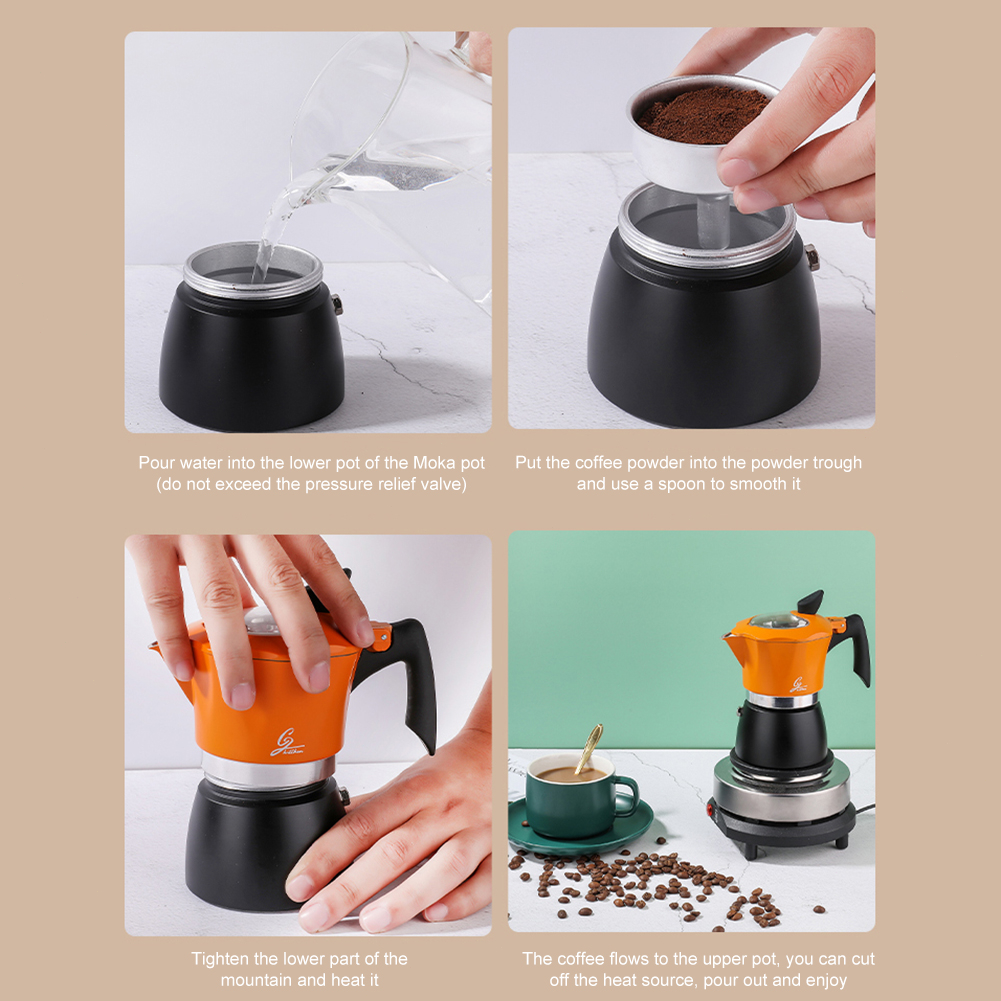 Pour water into the lower pot of the Moka pot (do not exceed the pressure relief valve)

Put the coffee powder into the powder trough and use a spoon to smooth it

Tighten the lower part of the mountain and heat it

The coffee flows to the upper pot, you can cut off the heat source, pour out and enjoy