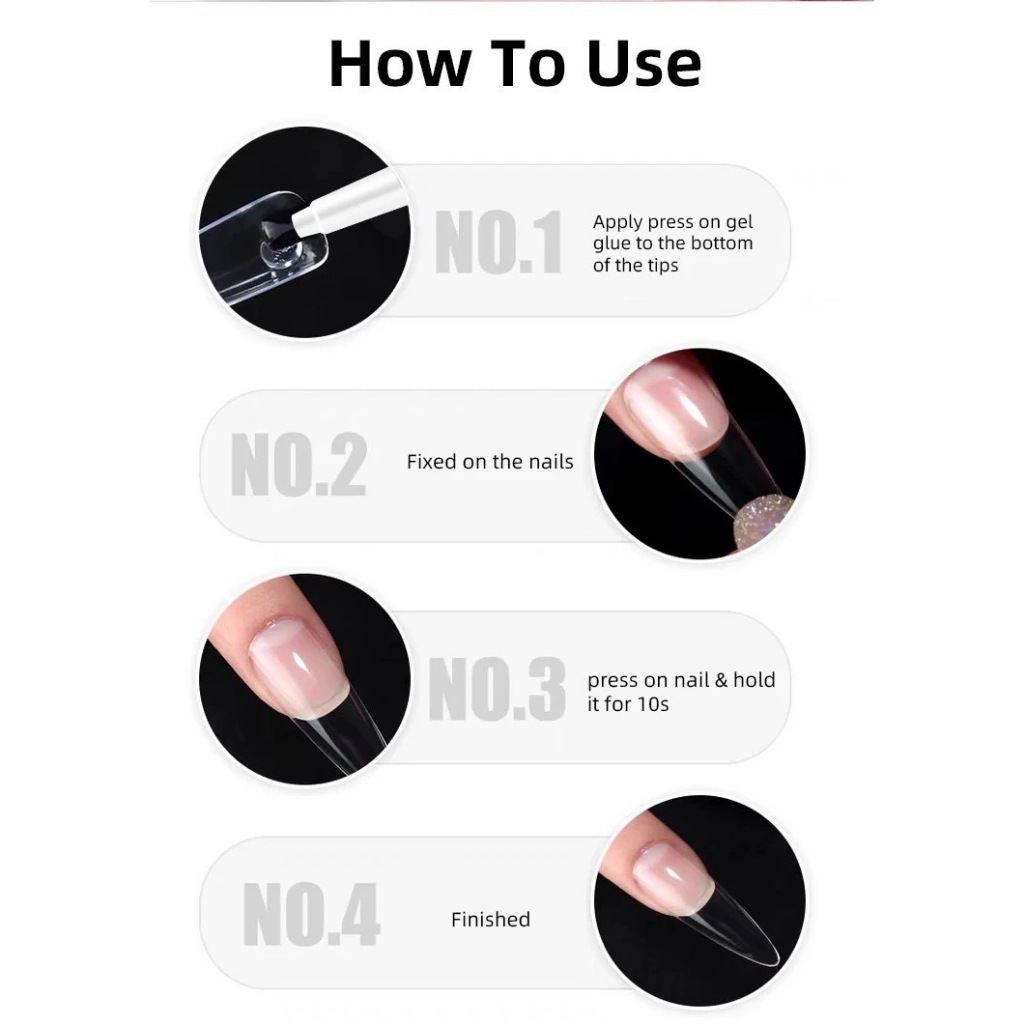 How To Use

NO.1 Apply press on gel glue to the bottom of the tips

NO.2 Fixed on the nails

NO.3 press on nail & hold it for 10s

NO.4 Finished