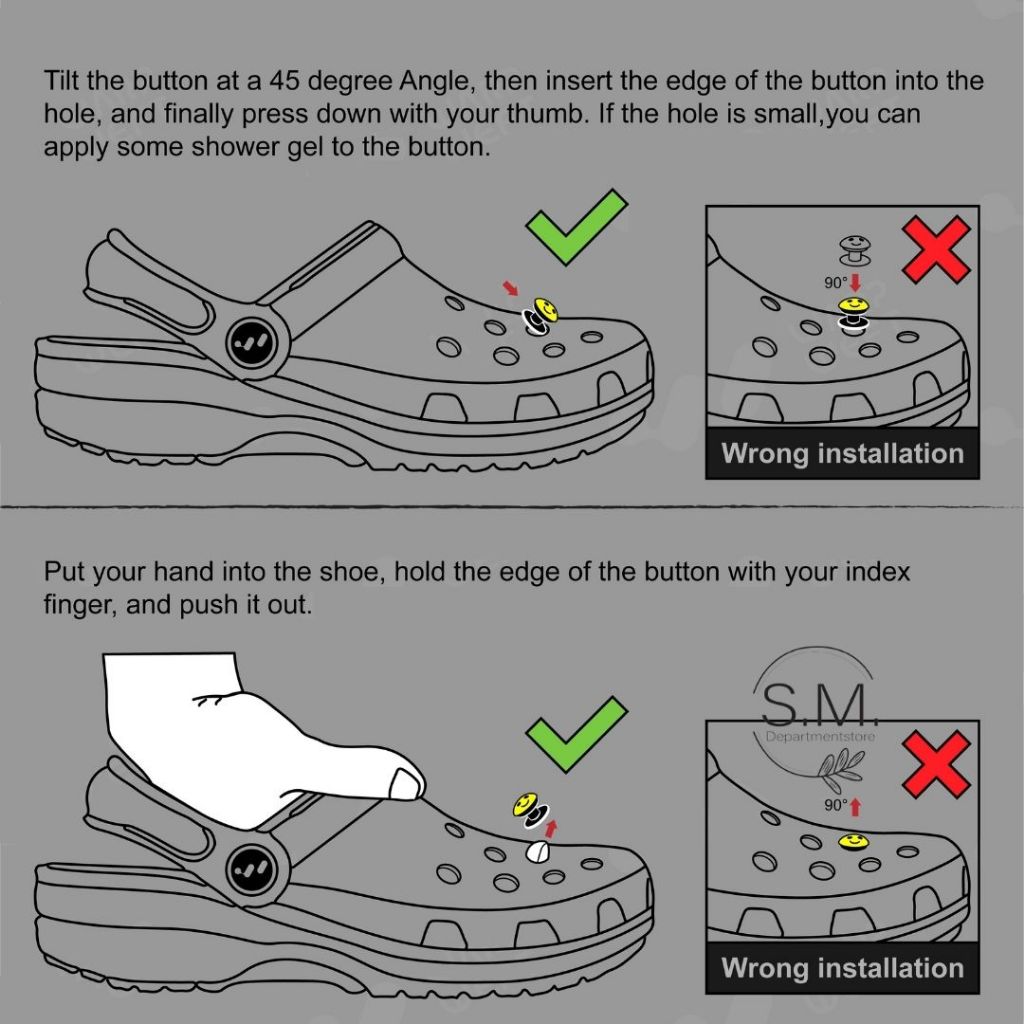 Tilt the button at a 45 degree Angle, then insert the edge of the button into the hole, and finally press down with your thumb. If the hole is small,you can apply some shower gel to the button.

90°

Wrong installation

Put your hand into the shoe, hold the edge of the button with your index finger, and push it out.

S.M.
Departmentstore

90°

Wrong installation